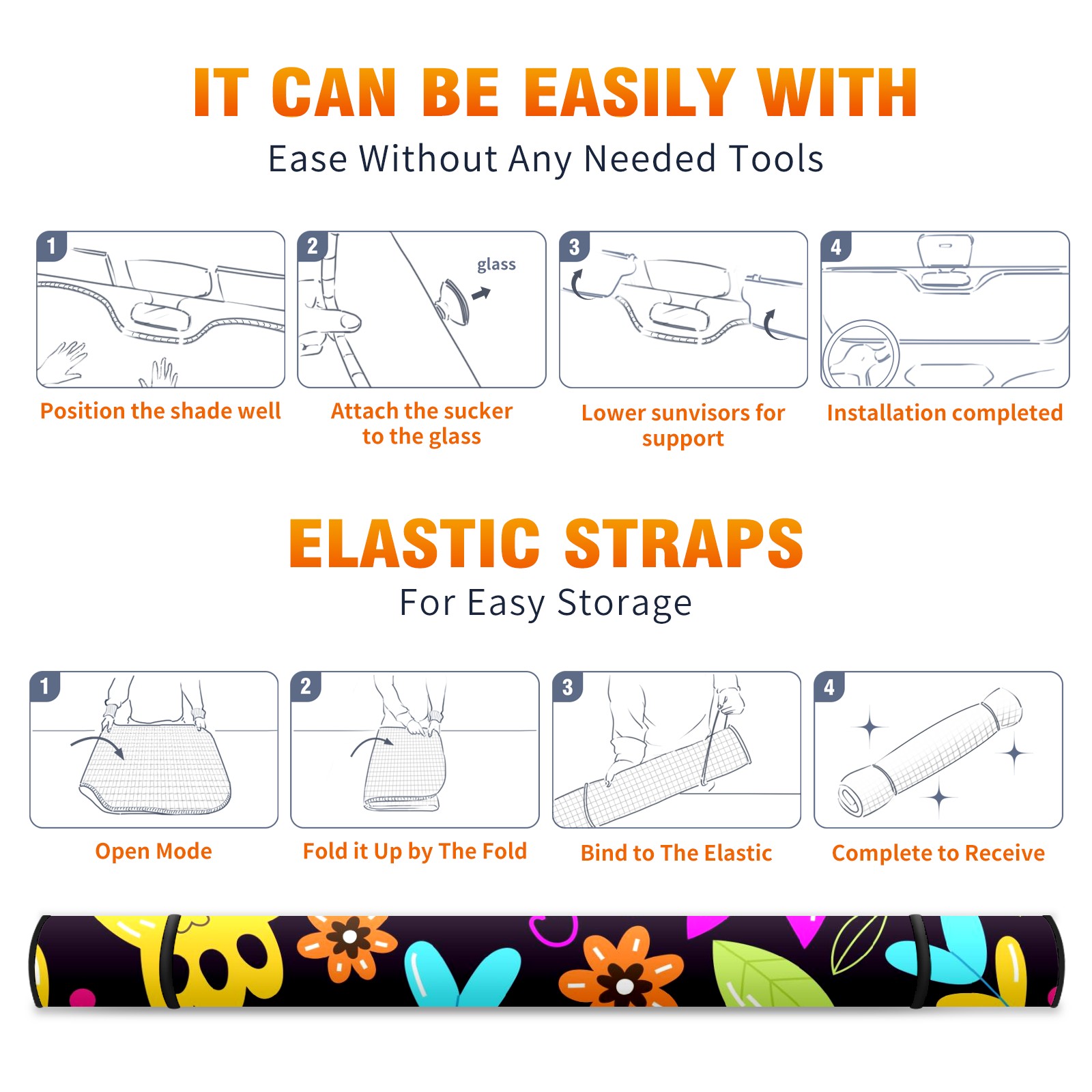 IT CAN BE EASILY WITH
Ease Without Any Needed Tools

1
Position the shade well

2
glass
Attach the sucker to the glass

3
Lower sunvisors for support

4
Installation completed

ELASTIC STRAPS
For Easy Storage

1
Open Mode

2
Fold it Up by The Fold

3
Bind to The Elastic

4
Complete to Receive