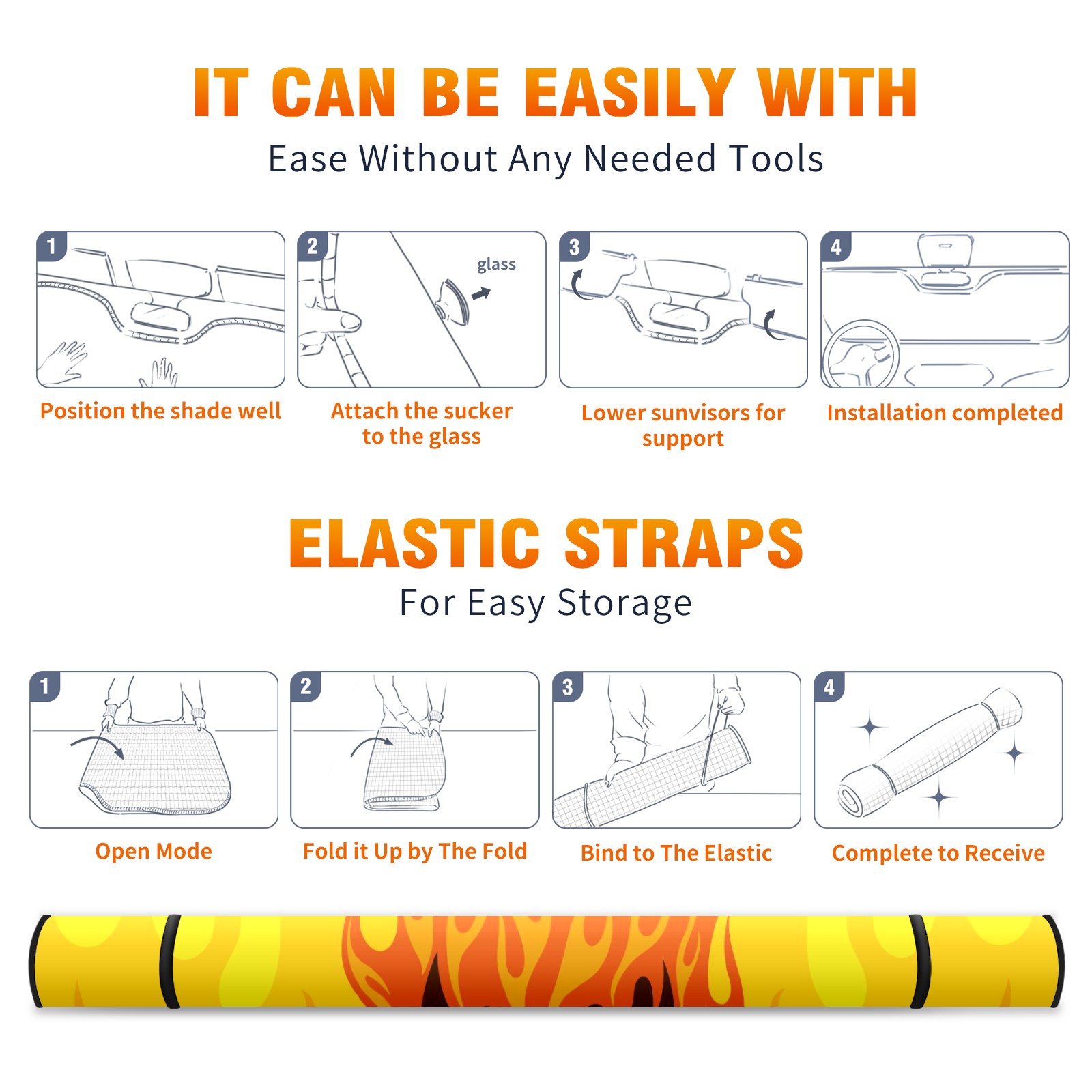 IT CAN BE EASILY WITH
Ease Without Any Needed Tools

1
Position the shade well

2
glass
Attach the sucker to the glass

3
Lower sunvisors for support

4
Installation completed

ELASTIC STRAPS
For Easy Storage

1
Open Mode

2
Fold it Up by The Fold

3
Bind to The Elastic

4
Complete to Receive