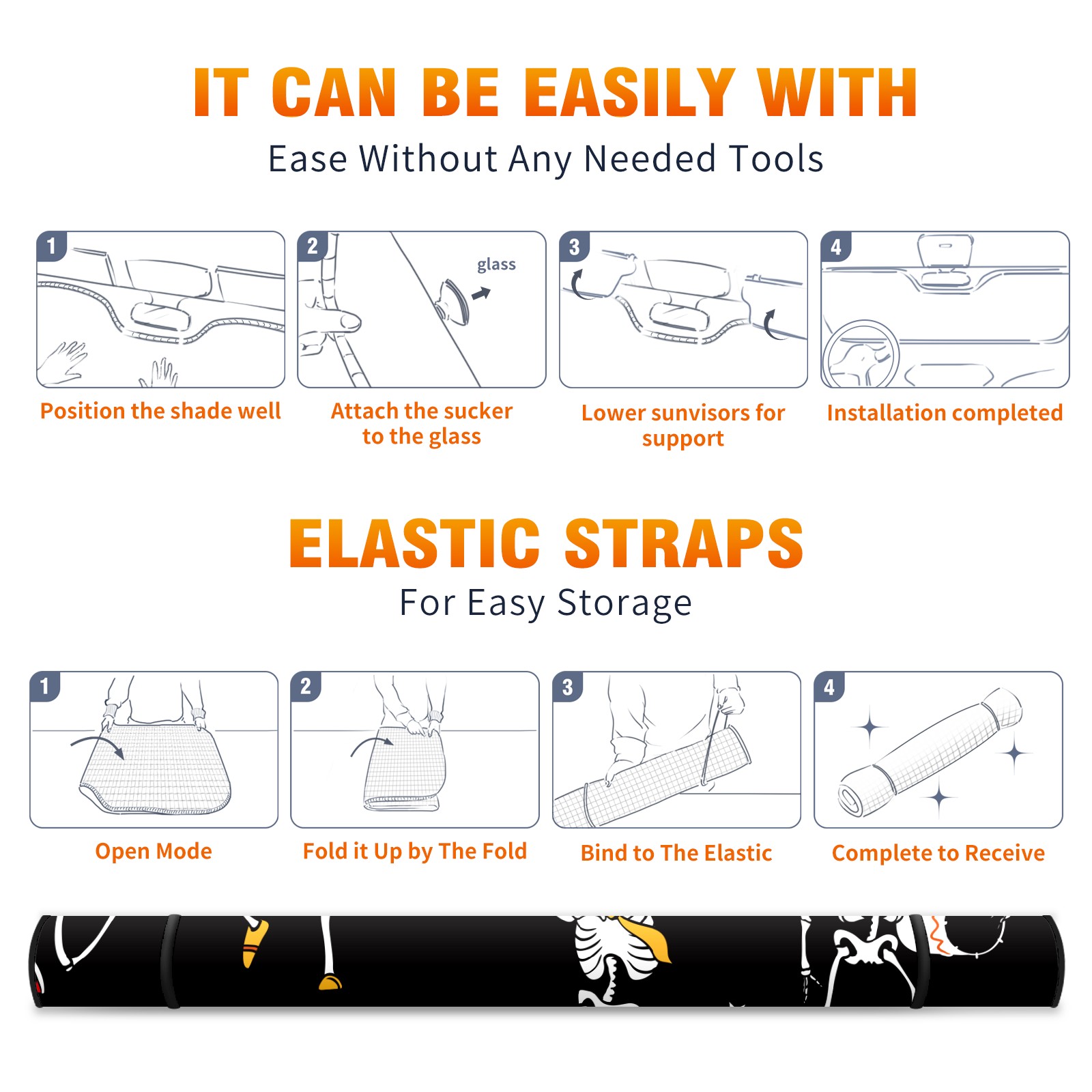 IT CAN BE EASILY WITH

Ease Without Any Needed Tools

1

Position the shade well

2

glass

Attach the sucker to the glass

3

Lower sunvisors for support

4

Installation completed

ELASTIC STRAPS

For Easy Storage

1

Open Mode

2

Fold it Up by The Fold

3

Bind to The Elastic

4

Complete to Receive