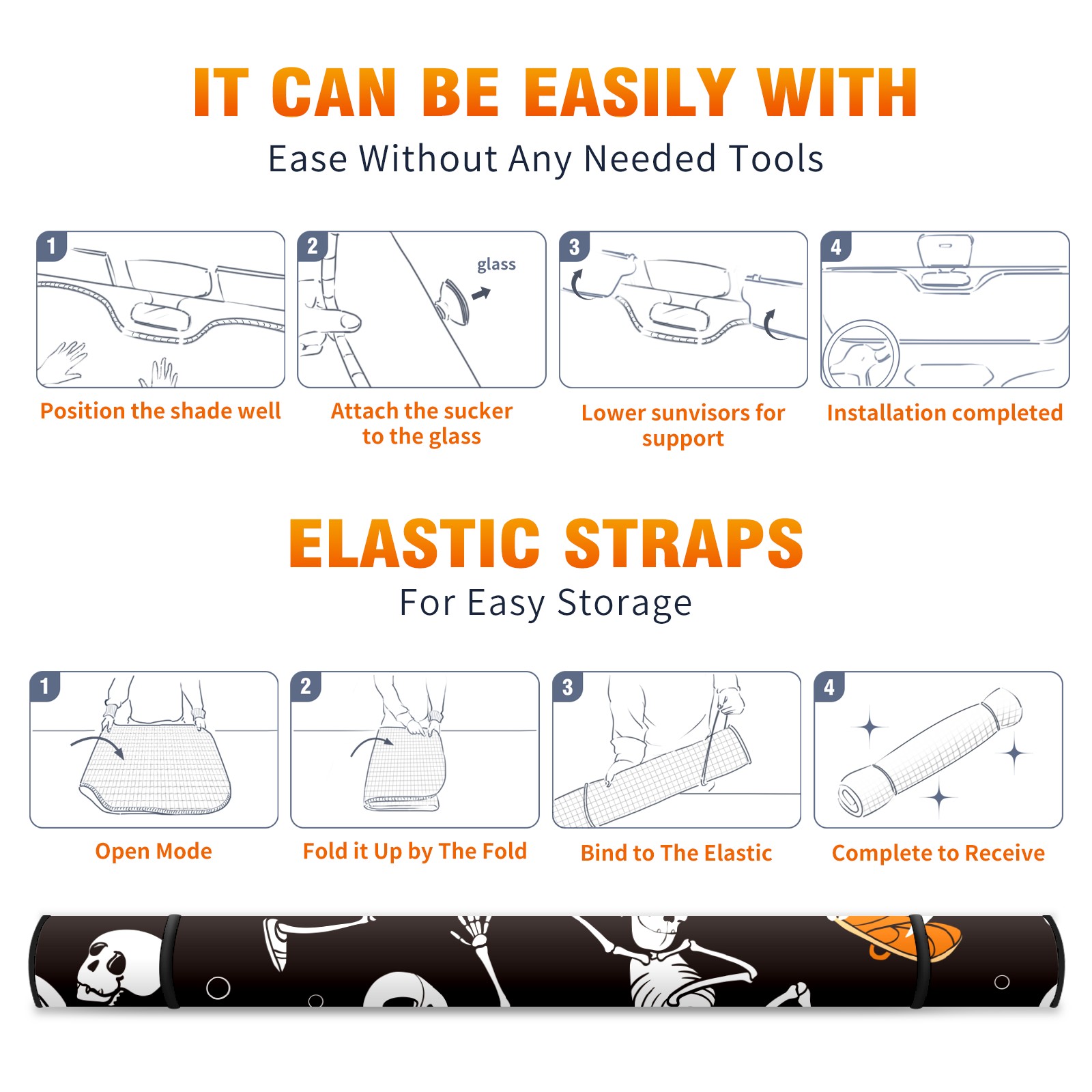 IT CAN BE EASILY WITH

Ease Without Any Needed Tools

1

Position the shade well

2

glass

Attach the sucker to the glass

3

Lower sunvisors for support

4

Installation completed

ELASTIC STRAPS

For Easy Storage

1

Open Mode

2

Fold it Up by The Fold

3

Bind to The Elastic

4

Complete to Receive