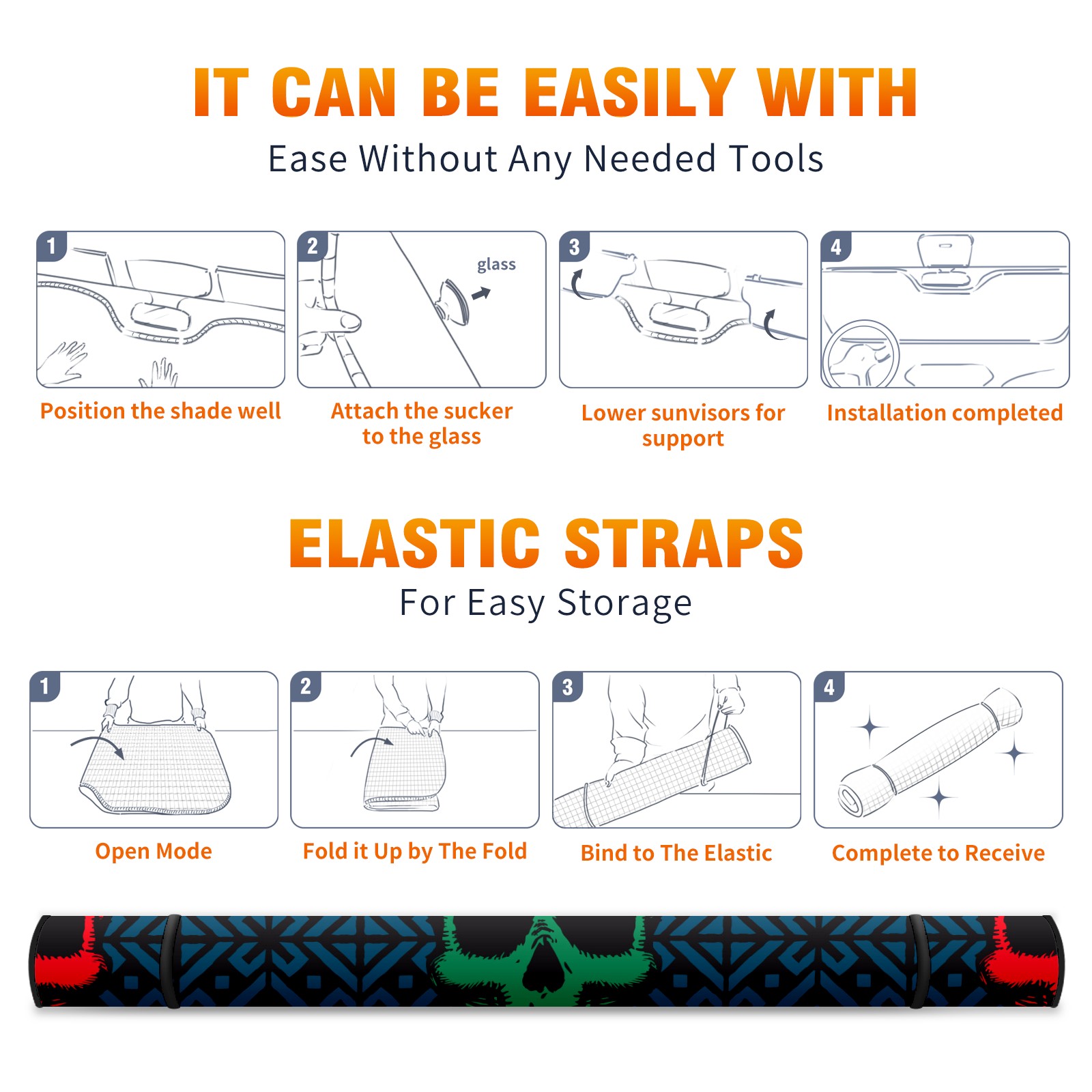 IT CAN BE EASILY WITH

Ease Without Any Needed Tools

1

Position the shade well

2

glass

Attach the sucker to the glass

3

Lower sunvisors for support

4

Installation completed

ELASTIC STRAPS

For Easy Storage

1

Open Mode

2

Fold it Up by The Fold

3

Bind to The Elastic

4

Complete to Receive