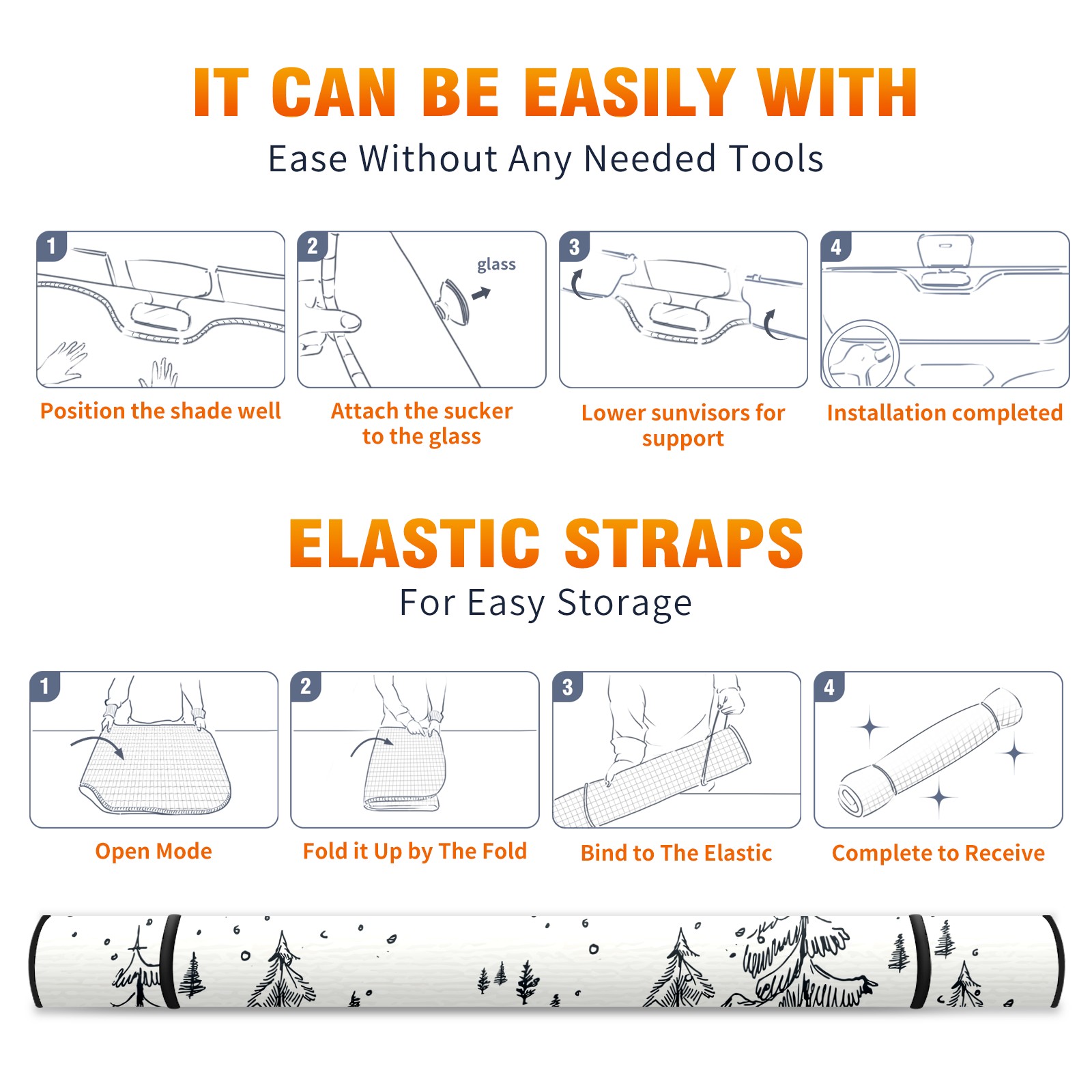 IT CAN BE EASILY WITH

Ease Without Any Needed Tools

1

Position the shade well

2

glass

Attach the sucker to the glass

3

Lower sunvisors for support

4

Installation completed

ELASTIC STRAPS

For Easy Storage

1

Open Mode

2

Fold it Up by The Fold

3

Bind to The Elastic

4

Complete to Receive