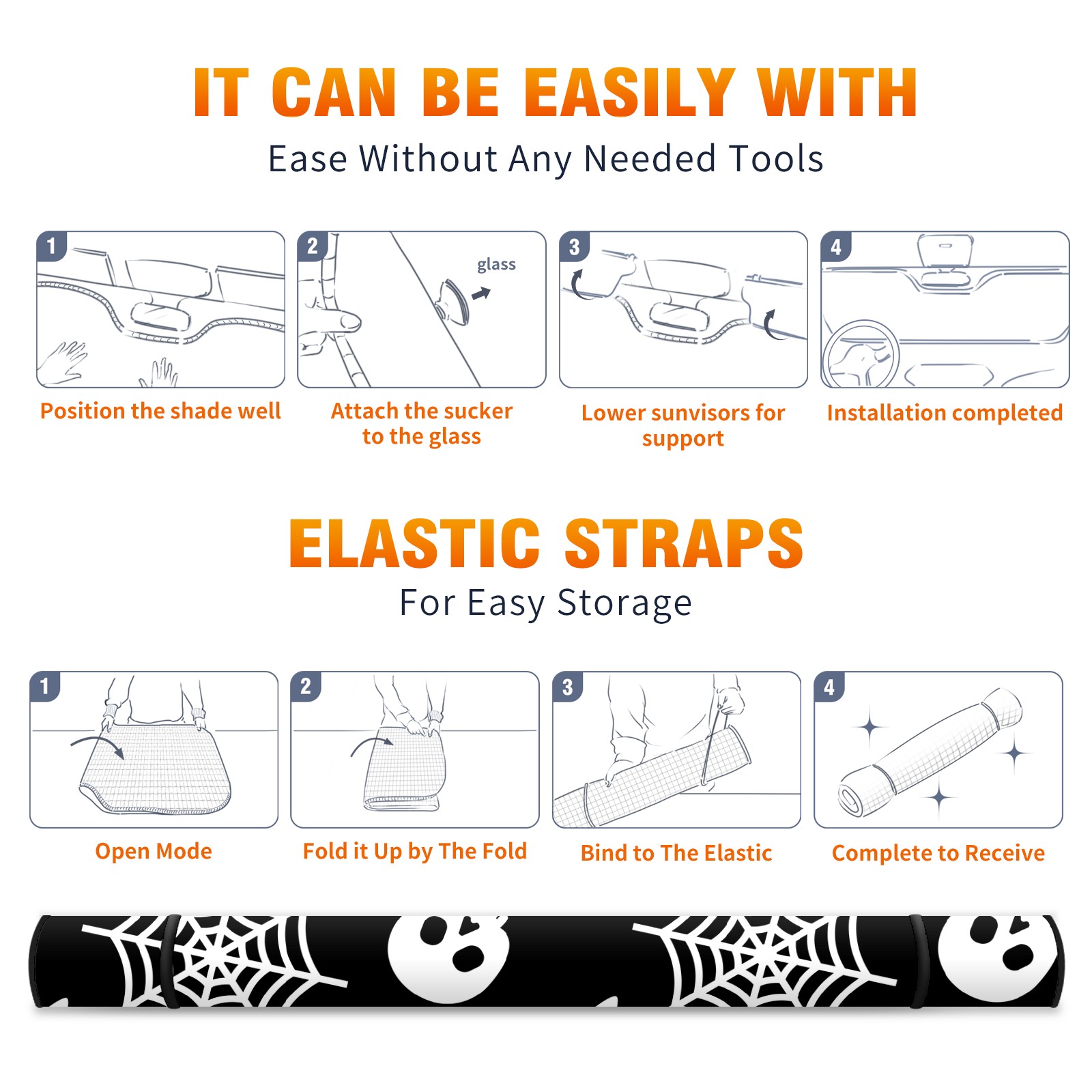 IT CAN BE EASILY WITH

Ease Without Any Needed Tools

1

Position the shade well

2

glass

Attach the sucker to the glass

3

Lower sunvisors for support

4

Installation completed

ELASTIC STRAPS

For Easy Storage

1

Open Mode

2

Fold it Up by The Fold

3

Bind to The Elastic

4

Complete to Receive