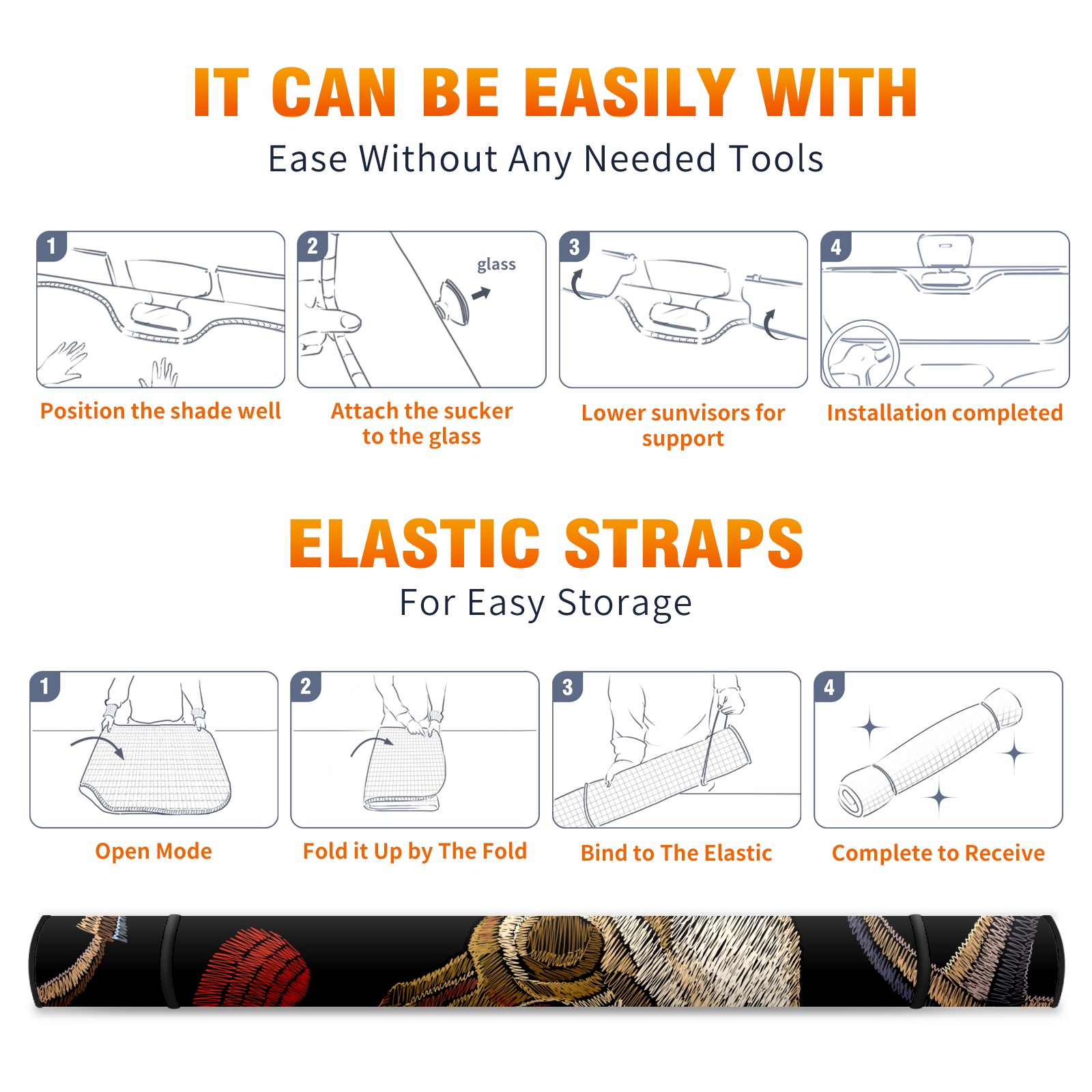 IT CAN BE EASILY WITH
Ease Without Any Needed Tools

1
Position the shade well

2
glass
Attach the sucker to the glass

3
Lower sunvisors for support

4
Installation completed

ELASTIC STRAPS
For Easy Storage

1
Open Mode

2
Fold it Up by The Fold

3
Bind to The Elastic

4
Complete to Receive