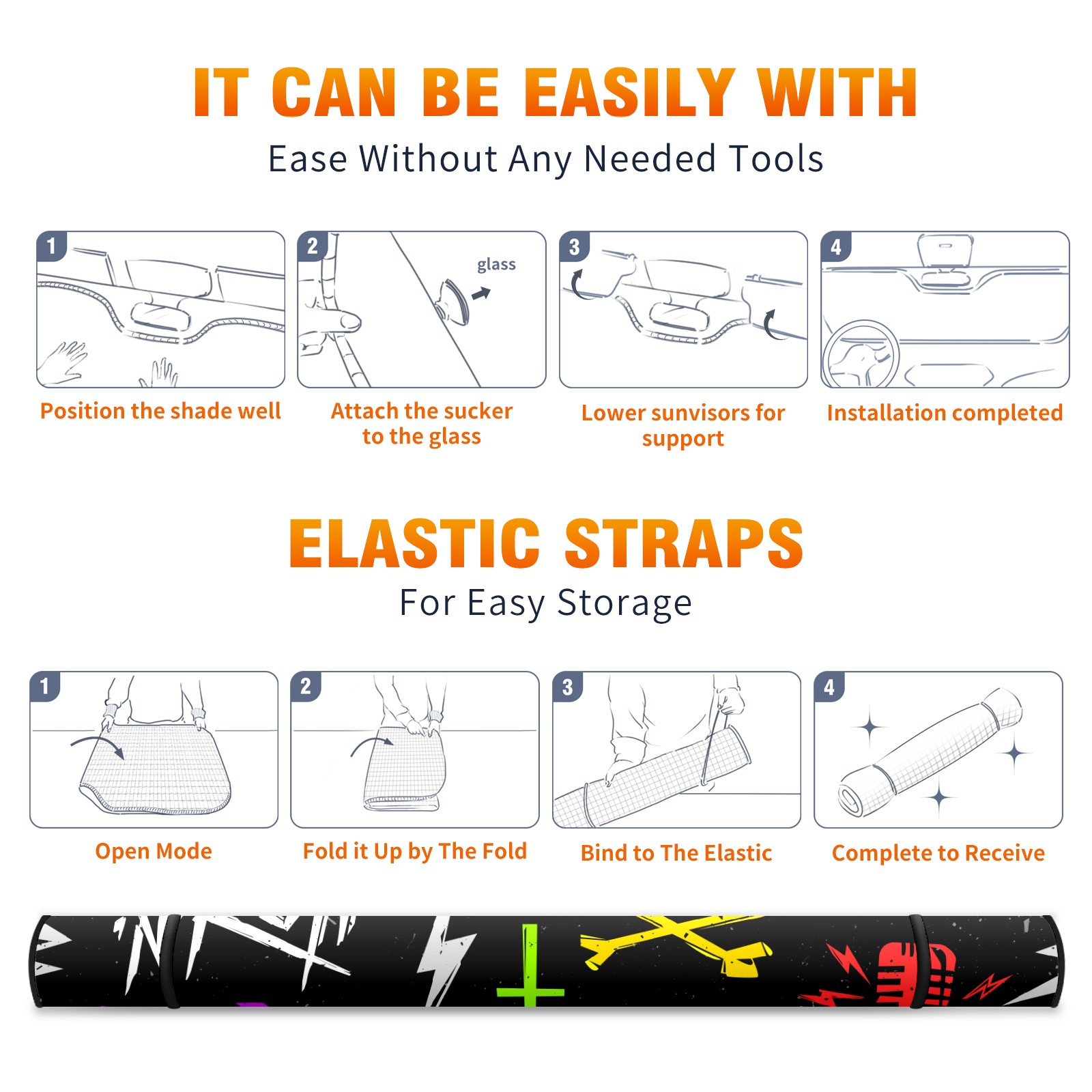 IT CAN BE EASILY WITH

Ease Without Any Needed Tools

1

Position the shade well

2

glass

Attach the sucker to the glass

3

Lower sunvisors for support

4

Installation completed

ELASTIC STRAPS

For Easy Storage

1

Open Mode

2

Fold it Up by The Fold

3

Bind to The Elastic

4

Complete to Receive