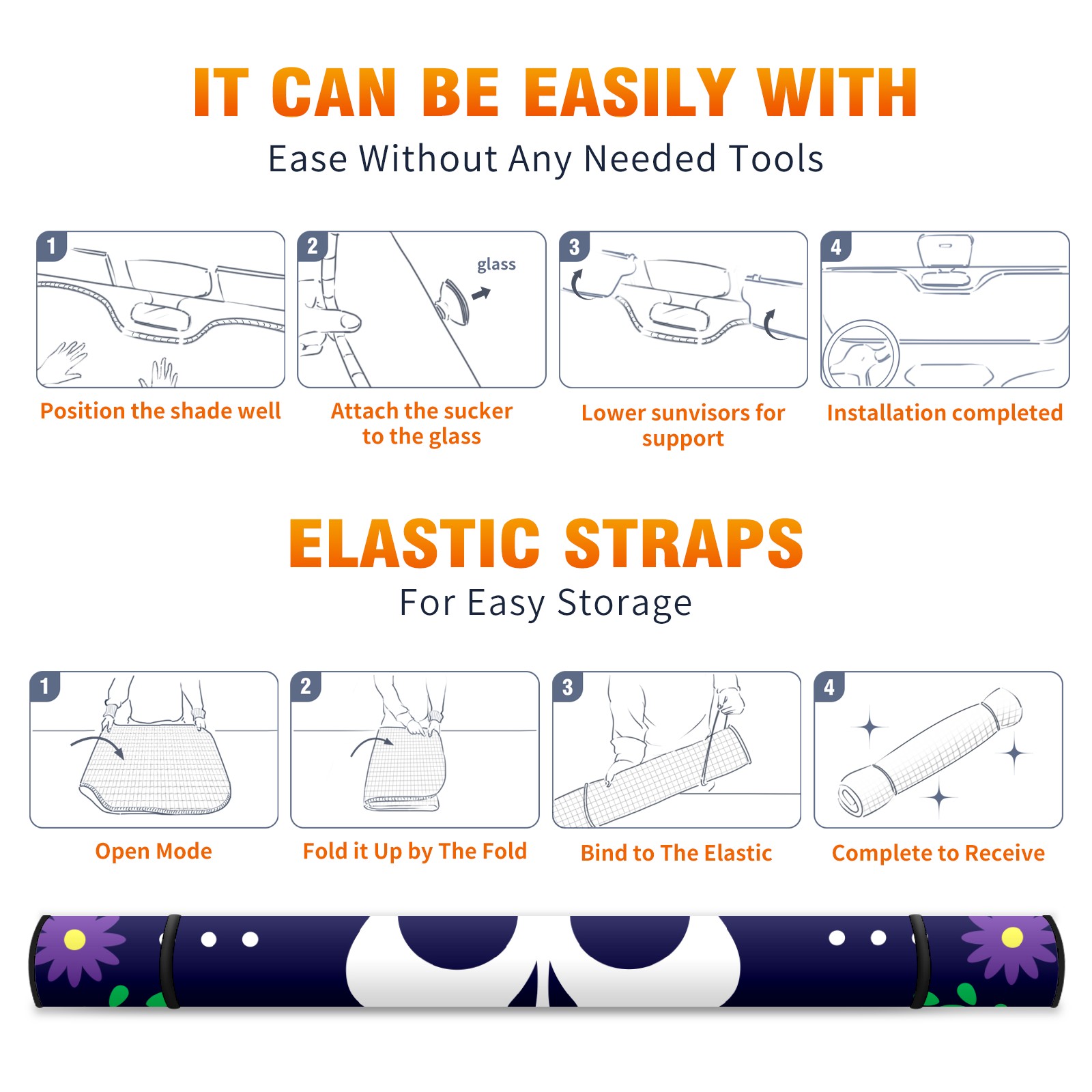 IT CAN BE EASILY WITH
Ease Without Any Needed Tools

1
Position the shade well

2
glass
Attach the sucker to the glass

3
Lower sunvisors for support

4
Installation completed

ELASTIC STRAPS
For Easy Storage

1
Open Mode

2
Fold it Up by The Fold

3
Bind to The Elastic

4
Complete to Receive