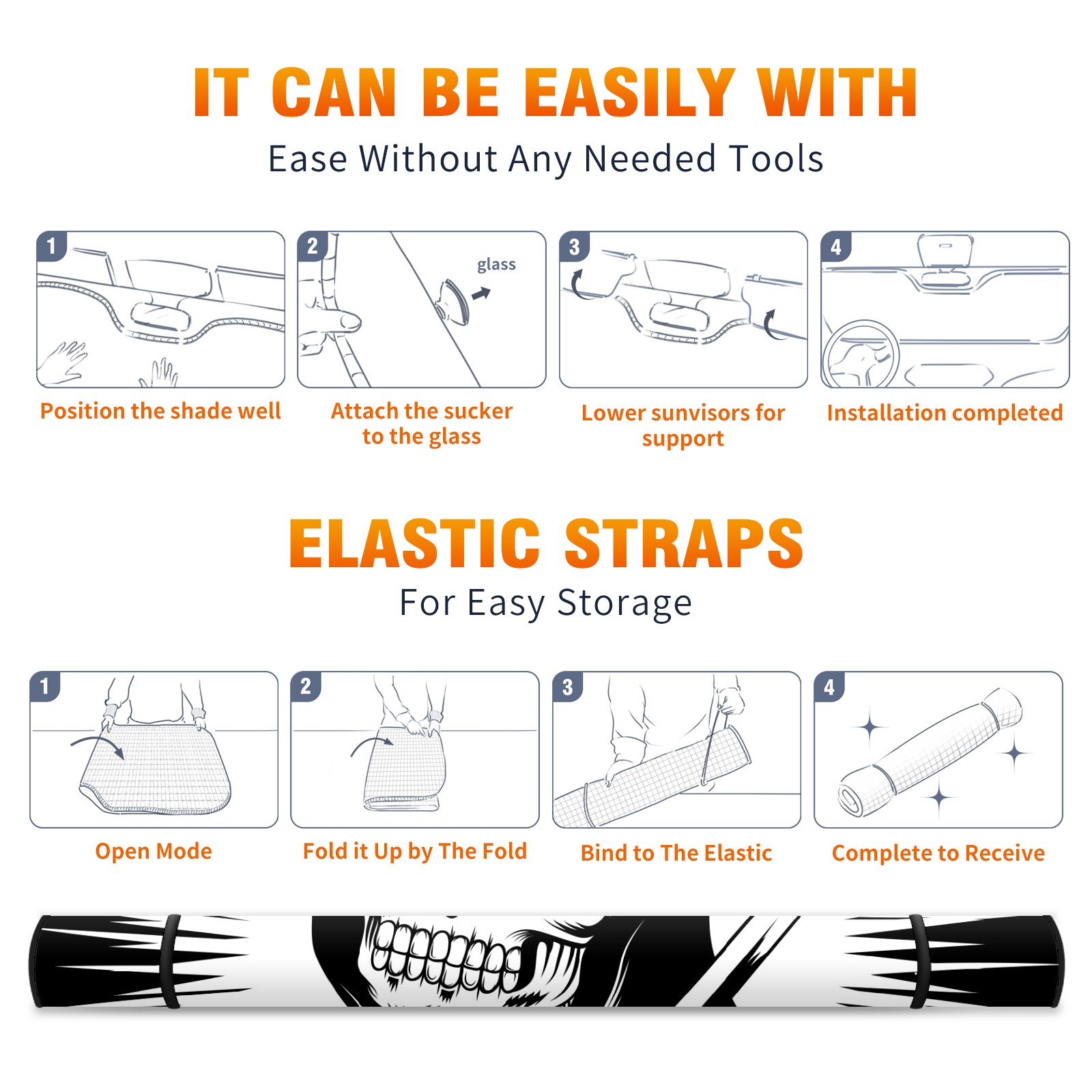 IT CAN BE EASILY WITH

Ease Without Any Needed Tools

1

Position the shade well

2

glass

Attach the sucker to the glass

3

Lower sunvisors for support

4

Installation completed

ELASTIC STRAPS

For Easy Storage

1

Open Mode

2

Fold it Up by The Fold

3

Bind to The Elastic

4

Complete to Receive