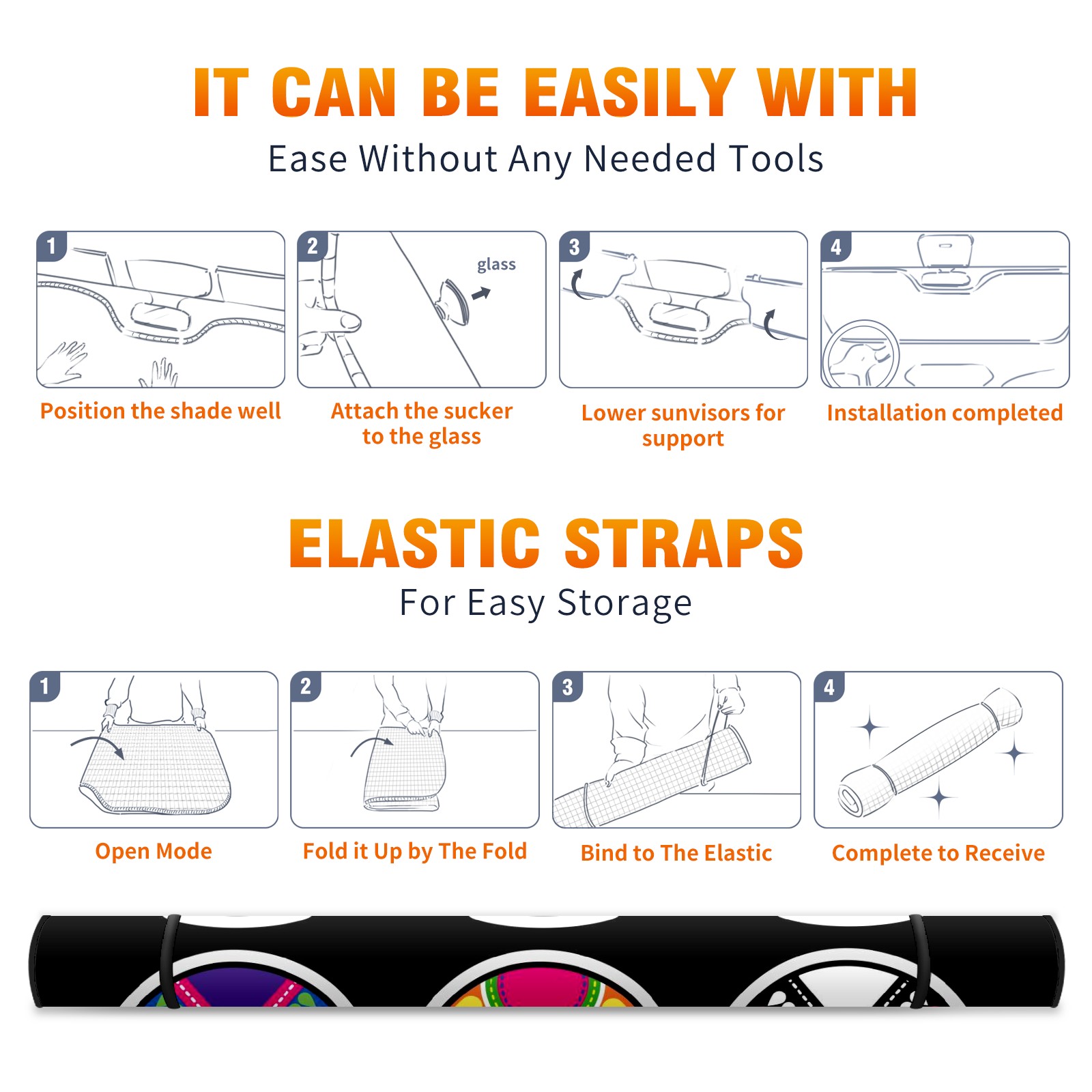 IT CAN BE EASILY WITH
Ease Without Any Needed Tools

1
Position the shade well

2
glass
Attach the sucker to the glass

3
Lower sunvisors for support

4
Installation completed

ELASTIC STRAPS
For Easy Storage

1
Open Mode

2
Fold it Up by The Fold

3
Bind to The Elastic

4
Complete to Receive