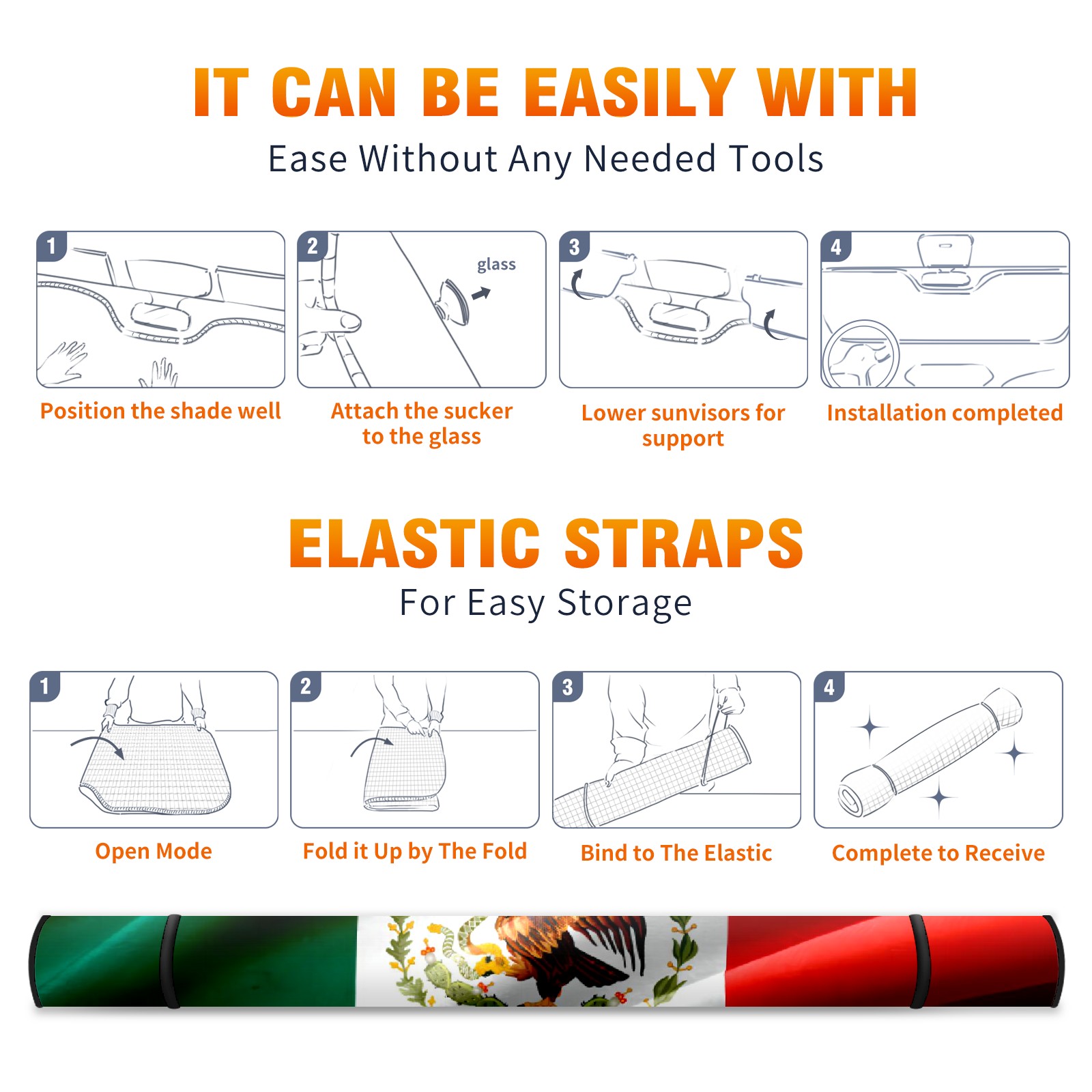 IT CAN BE EASILY WITH

Ease Without Any Needed Tools

1

Position the shade well

2

glass

Attach the sucker to the glass

3

Lower sunvisors for support

4

Installation completed

ELASTIC STRAPS

For Easy Storage

1

Open Mode

2

Fold it Up by The Fold

3

Bind to The Elastic

4

Complete to Receive