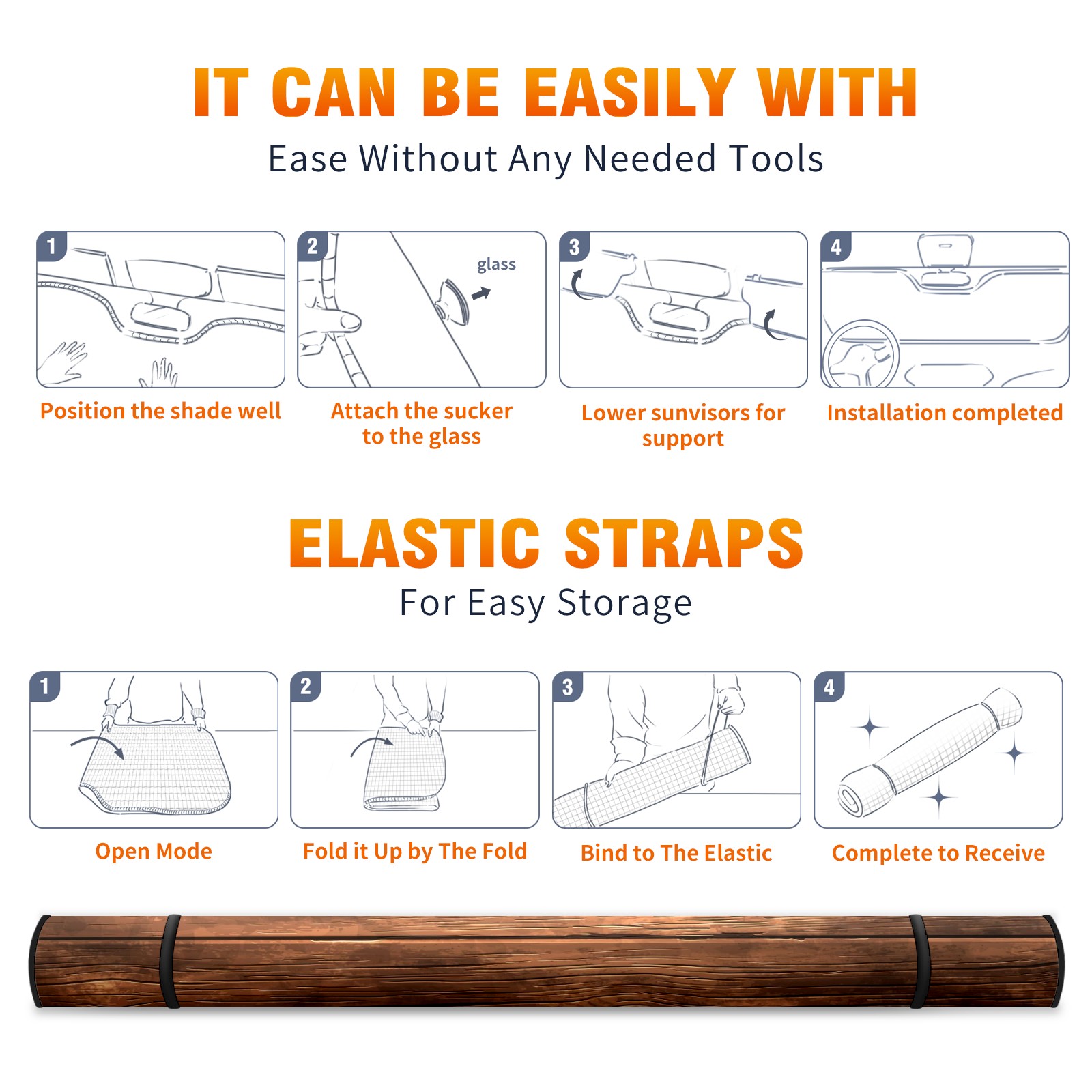 IT CAN BE EASILY WITH

Ease Without Any Needed Tools

1

Position the shade well

2

glass

Attach the sucker to the glass

3

Lower sunvisors for support

4

Installation completed

ELASTIC STRAPS

For Easy Storage

1

Open Mode

2

Fold it Up by The Fold

3

Bind to The Elastic

4

Complete to Receive