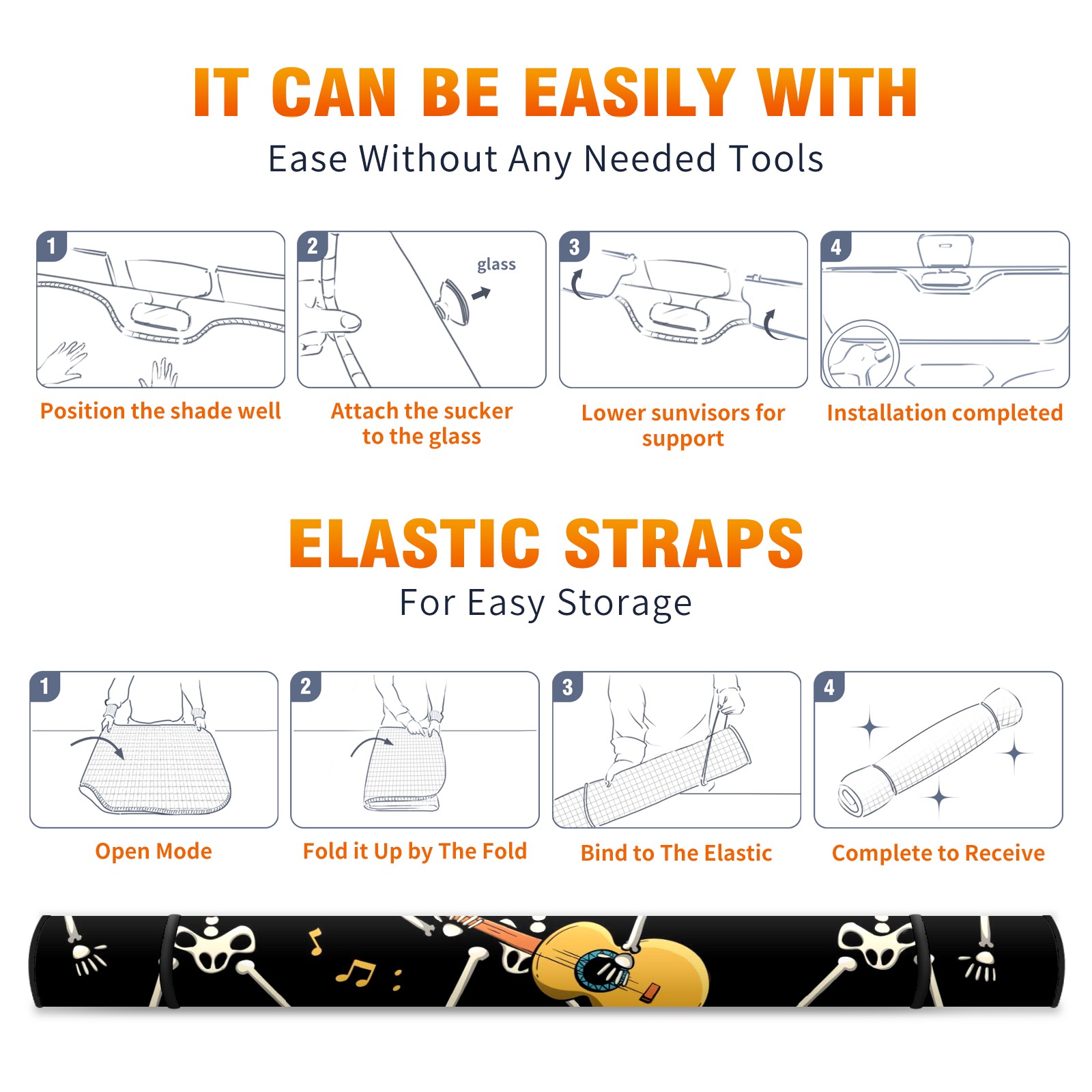 IT CAN BE EASILY WITH
Ease Without Any Needed Tools

1
Position the shade well

2
glass
Attach the sucker to the glass

3
Lower sunvisors for support

4
Installation completed

ELASTIC STRAPS
For Easy Storage

1
Open Mode

2
Fold it Up by The Fold

3
Bind to The Elastic

4
Complete to Receive