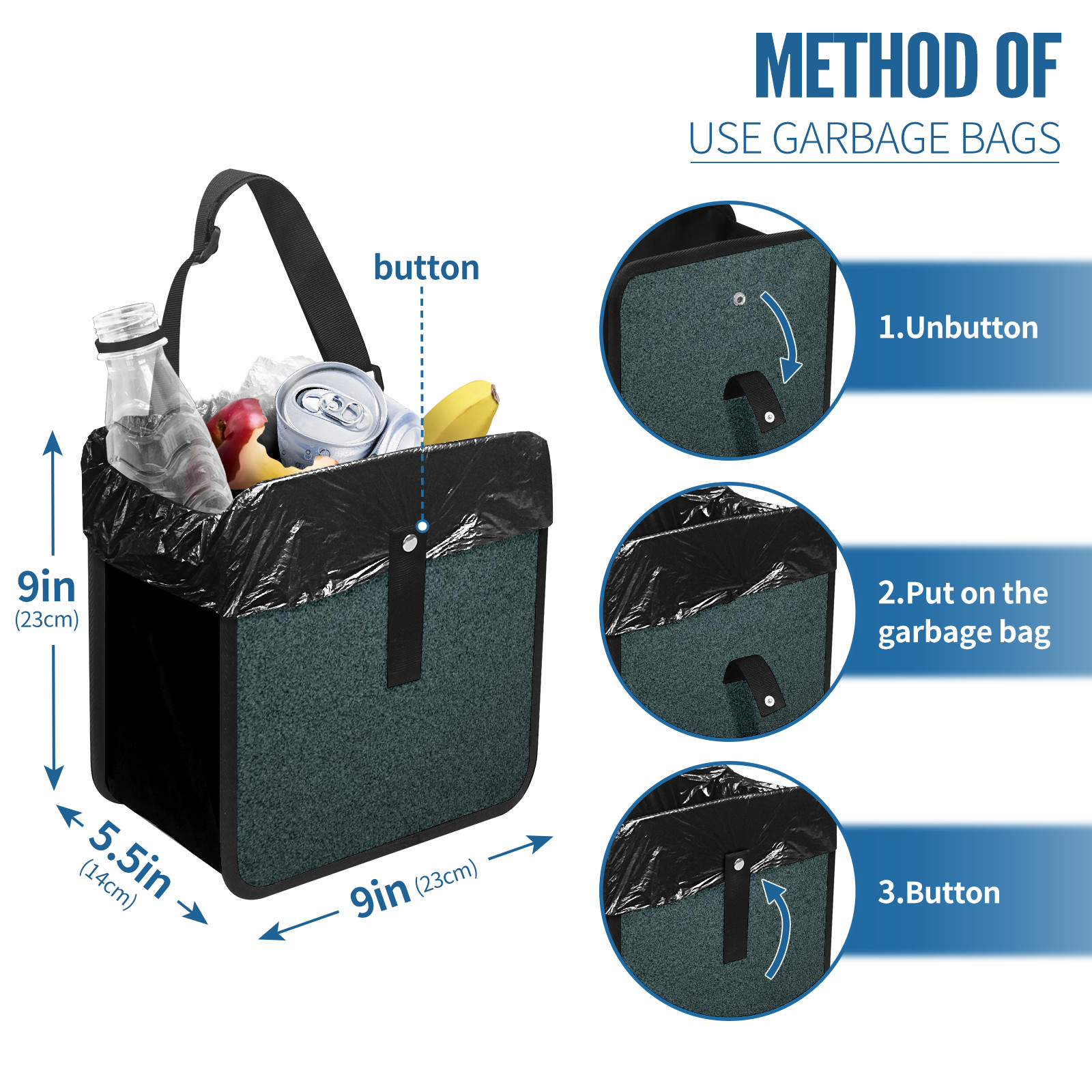 METHOD OF
USE GARBAGE BAGS

button

9in
(23cm)

5.5in
(14cm)

9in (23cm)

1.Unbutton

2.Put on the garbage bag

3.Button