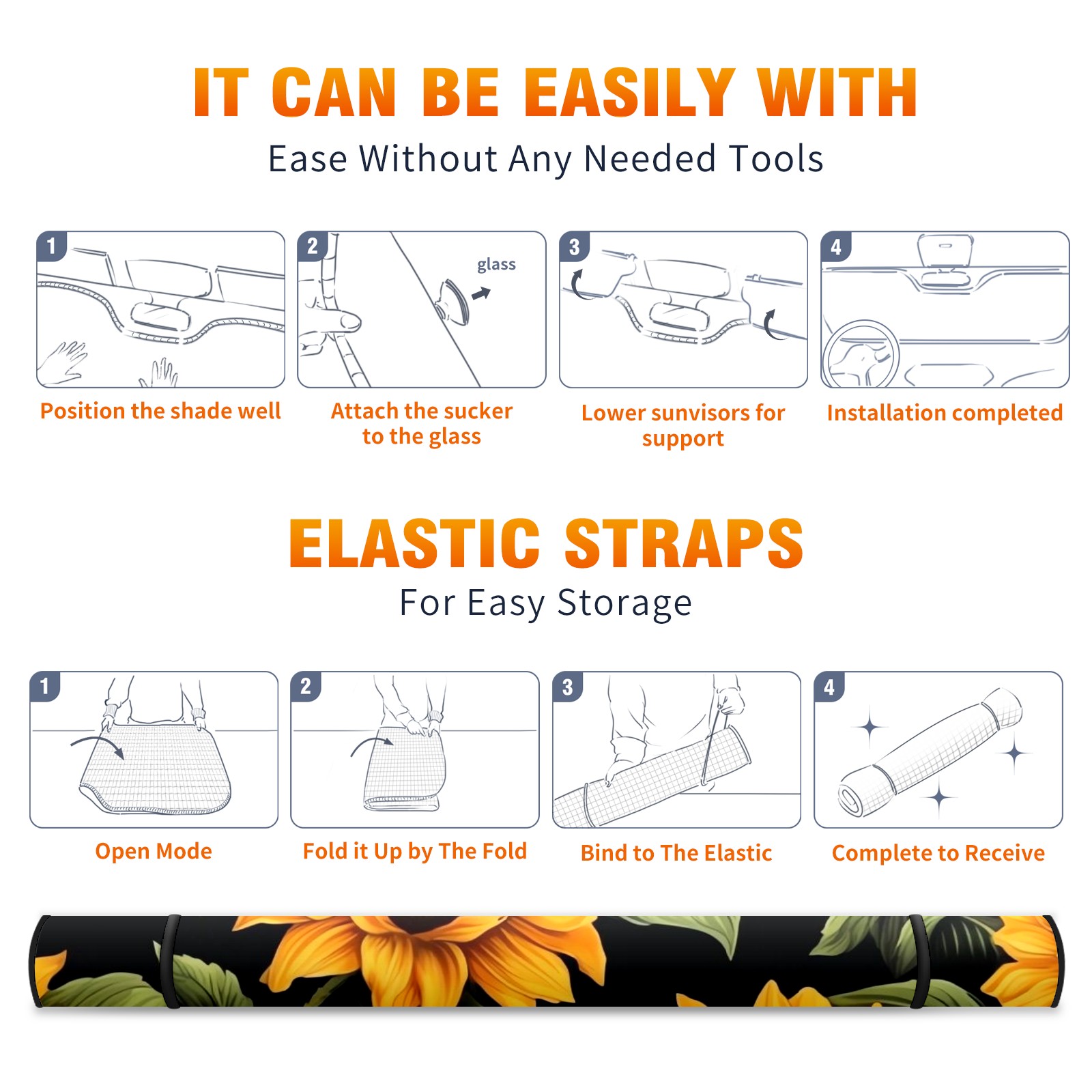 IT CAN BE EASILY WITH
Ease Without Any Needed Tools

1
Position the shade well

2
glass
Attach the sucker to the glass

3
Lower sunvisors for support

4
Installation completed

ELASTIC STRAPS
For Easy Storage

1
Open Mode

2
Fold it Up by The Fold

3
Bind to The Elastic

4
Complete to Receive