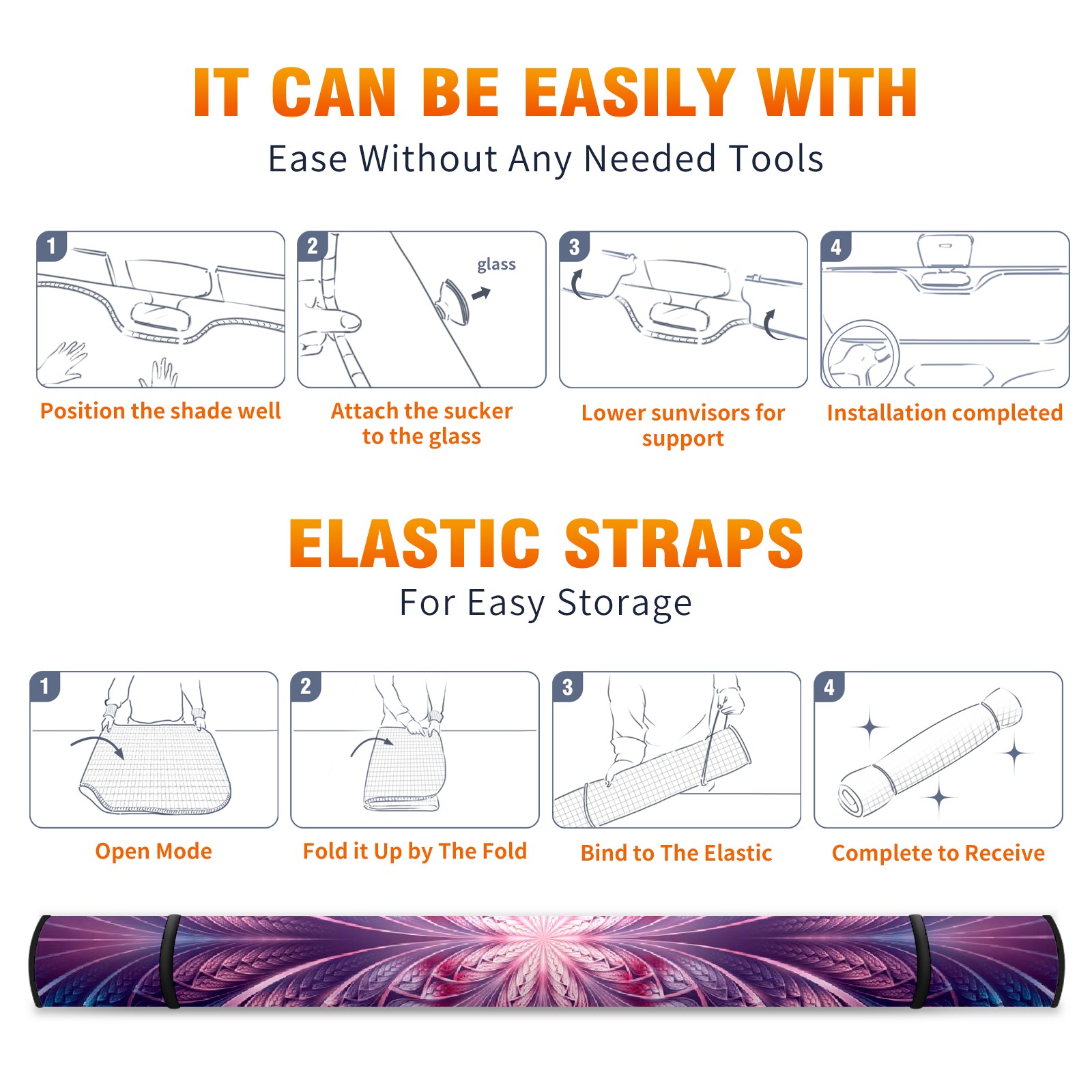 IT CAN BE EASILY WITH

Ease Without Any Needed Tools

1

Position the shade well

2

glass

Attach the sucker to the glass

3

Lower sunvisors for support

4

Installation completed

ELASTIC STRAPS

For Easy Storage

1

Open Mode

2

Fold it Up by The Fold

3

Bind to The Elastic

4

Complete to Receive