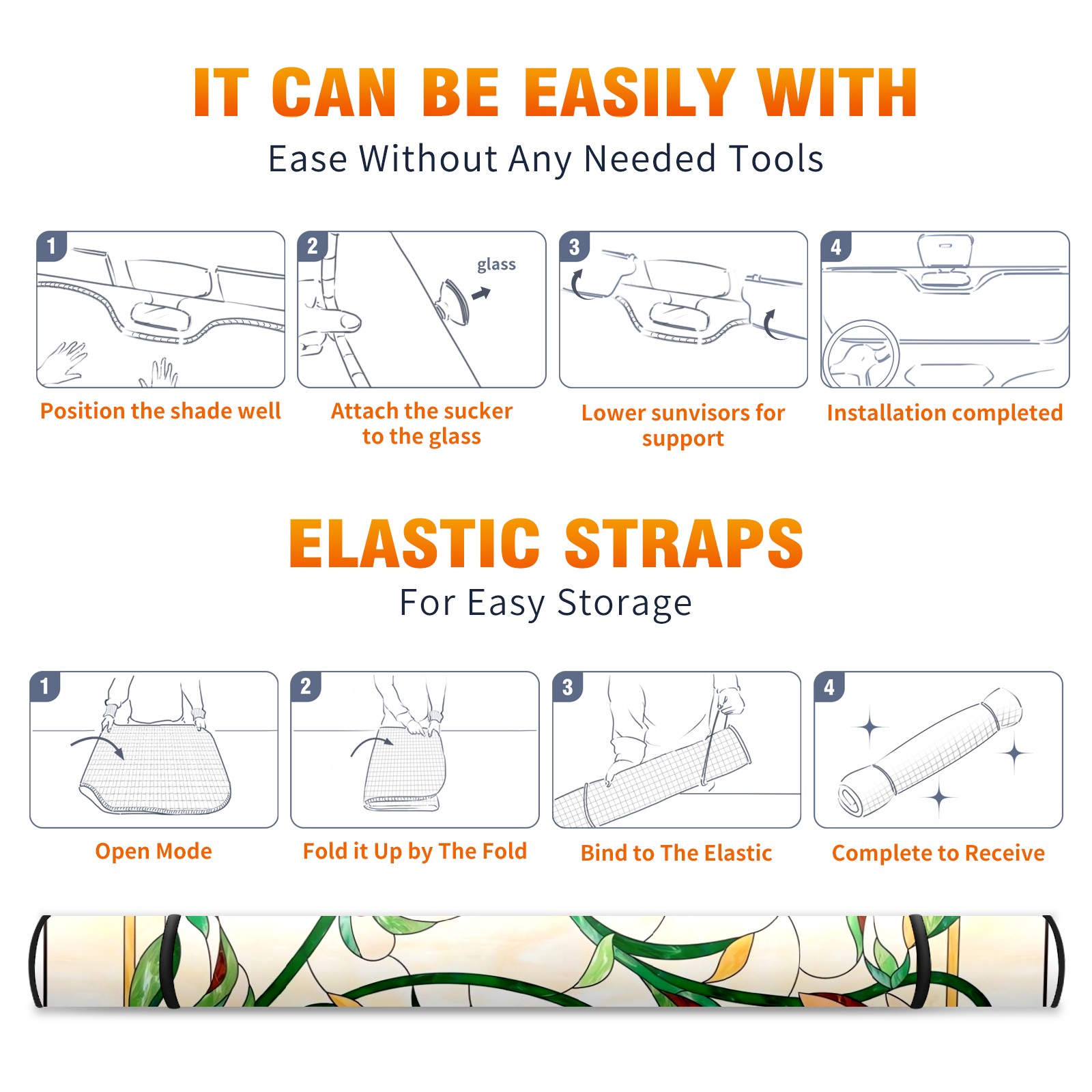 IT CAN BE EASILY WITH
Ease Without Any Needed Tools

1
Position the shade well

2
glass
Attach the sucker to the glass

3
Lower sunvisors for support

4
Installation completed

ELASTIC STRAPS
For Easy Storage

1
Open Mode

2
Fold it Up by The Fold

3
Bind to The Elastic

4
Complete to Receive