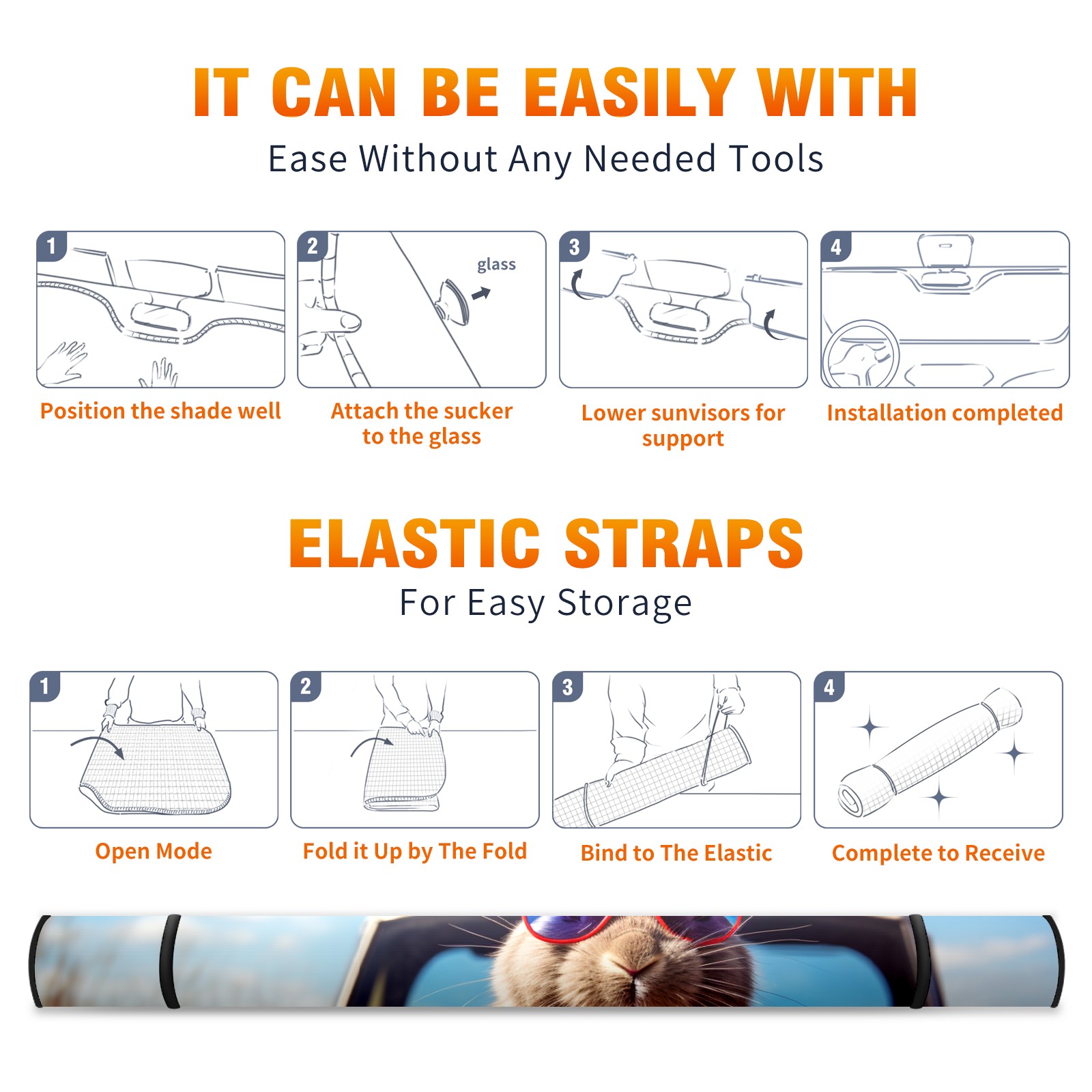 IT CAN BE EASILY WITH

Ease Without Any Needed Tools

1

Position the shade well

2

glass

Attach the sucker to the glass

3

Lower sunvisors for support

4

Installation completed

ELASTIC STRAPS

For Easy Storage

1

Open Mode

2

Fold it Up by The Fold

3

Bind to The Elastic

4

Complete to Receive