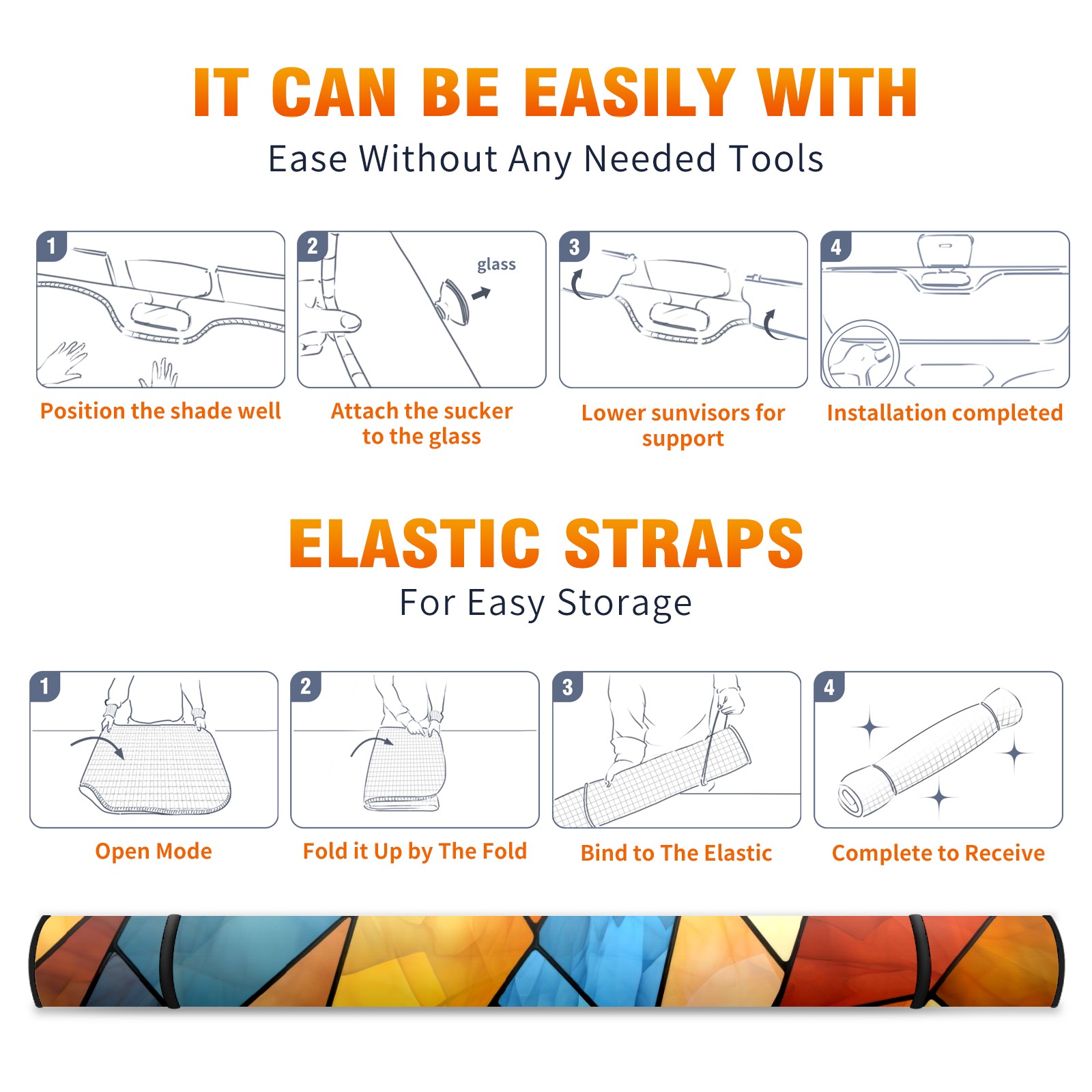 IT CAN BE EASILY WITH
Ease Without Any Needed Tools

1
Position the shade well

2
glass
Attach the sucker to the glass

3
Lower sunvisors for support

4
Installation completed

ELASTIC STRAPS
For Easy Storage

1
Open Mode

2
Fold it Up by The Fold

3
Bind to The Elastic

4
Complete to Receive