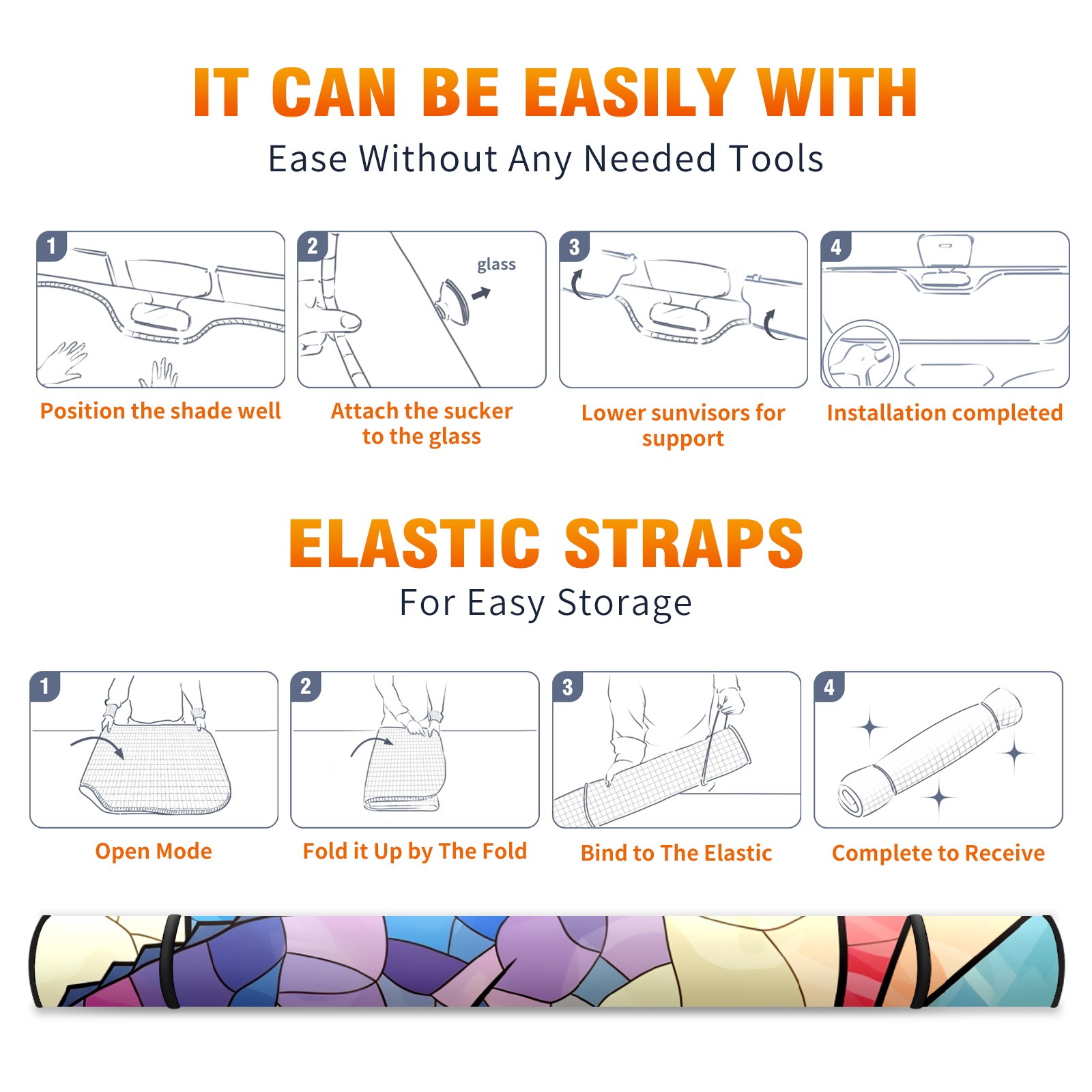 IT CAN BE EASILY WITH

Ease Without Any Needed Tools

1

Position the shade well

2

glass

Attach the sucker to the glass

3

Lower sunvisors for support

4

Installation completed

ELASTIC STRAPS

For Easy Storage

1

Open Mode

2

Fold it Up by The Fold

3

Bind to The Elastic

4

Complete to Receive