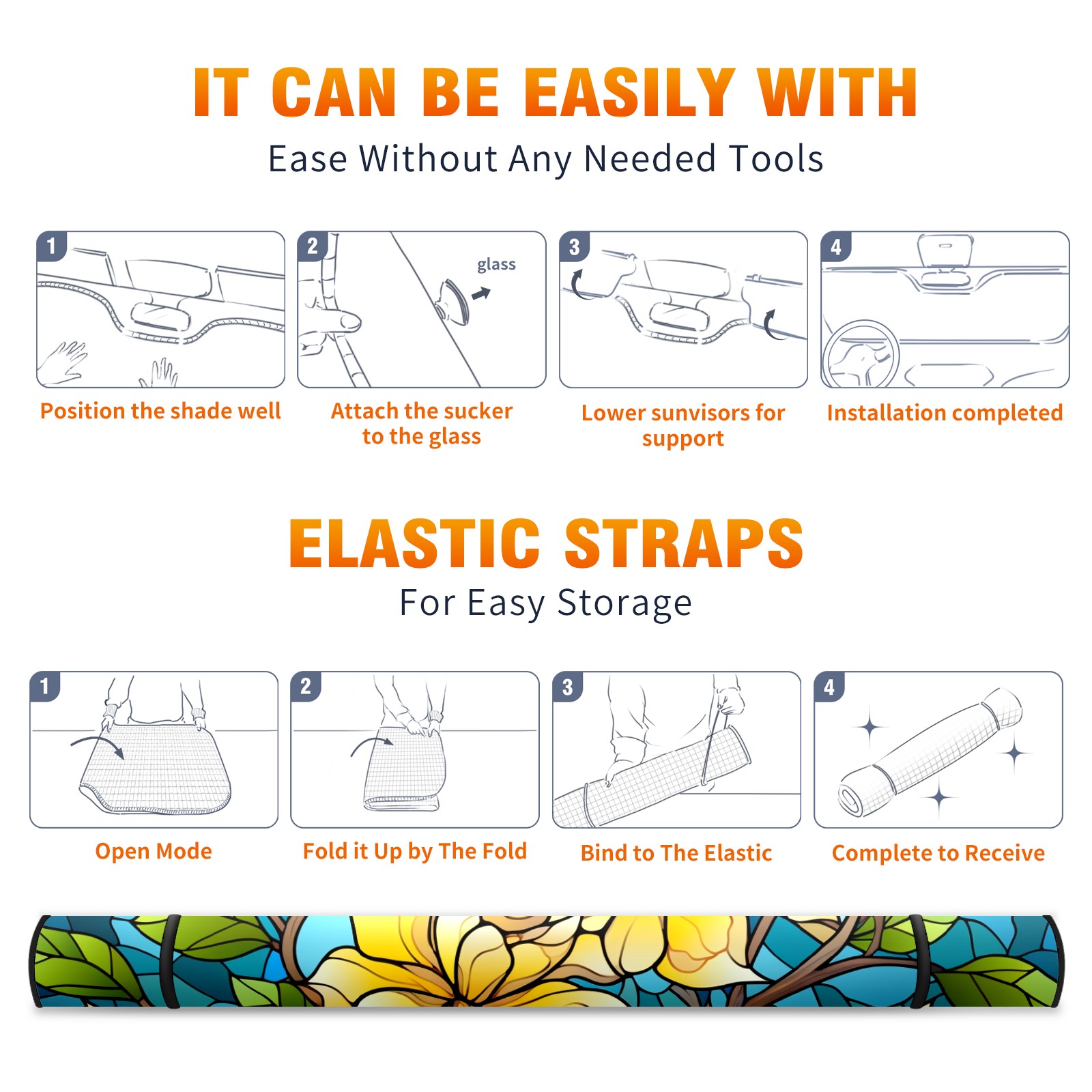 IT CAN BE EASILY WITH
Ease Without Any Needed Tools

1
Position the shade well

2
glass
Attach the sucker to the glass

3
Lower sunvisors for support

4
Installation completed

ELASTIC STRAPS
For Easy Storage

1
Open Mode

2
Fold it Up by The Fold

3
Bind to The Elastic

4
Complete to Receive