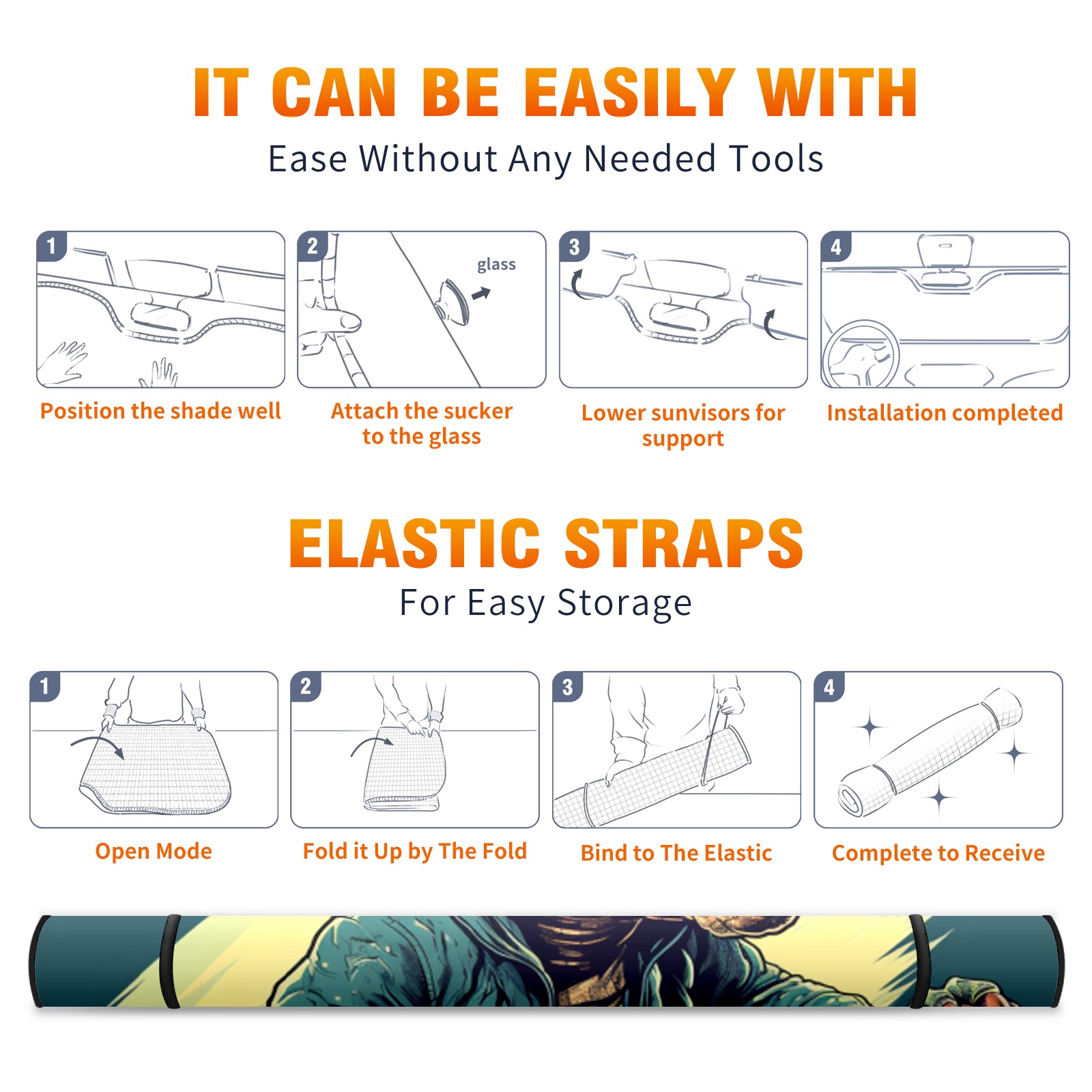 IT CAN BE EASILY WITH
Ease Without Any Needed Tools

1
Position the shade well

2
glass
Attach the sucker to the glass

3
Lower sunvisors for support

4
Installation completed

ELASTIC STRAPS
For Easy Storage

1
Open Mode

2
Fold it Up by The Fold

3
Bind to The Elastic

4
Complete to Receive