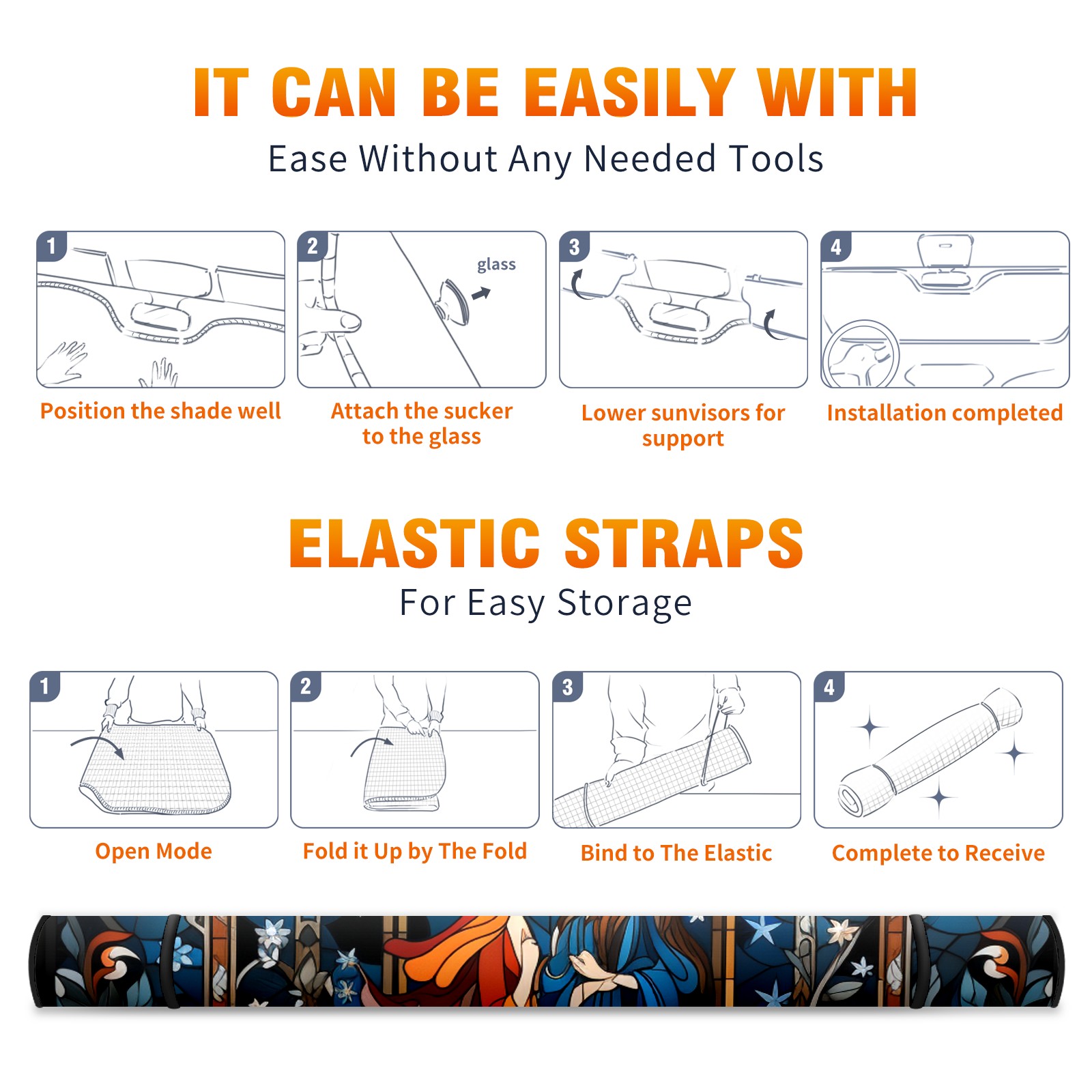 IT CAN BE EASILY WITH

Ease Without Any Needed Tools

1

Position the shade well

2

glass

Attach the sucker to the glass

3

Lower sunvisors for support

4

Installation completed

ELASTIC STRAPS

For Easy Storage

1

Open Mode

2

Fold it Up by The Fold

3

Bind to The Elastic

4

Complete to Receive