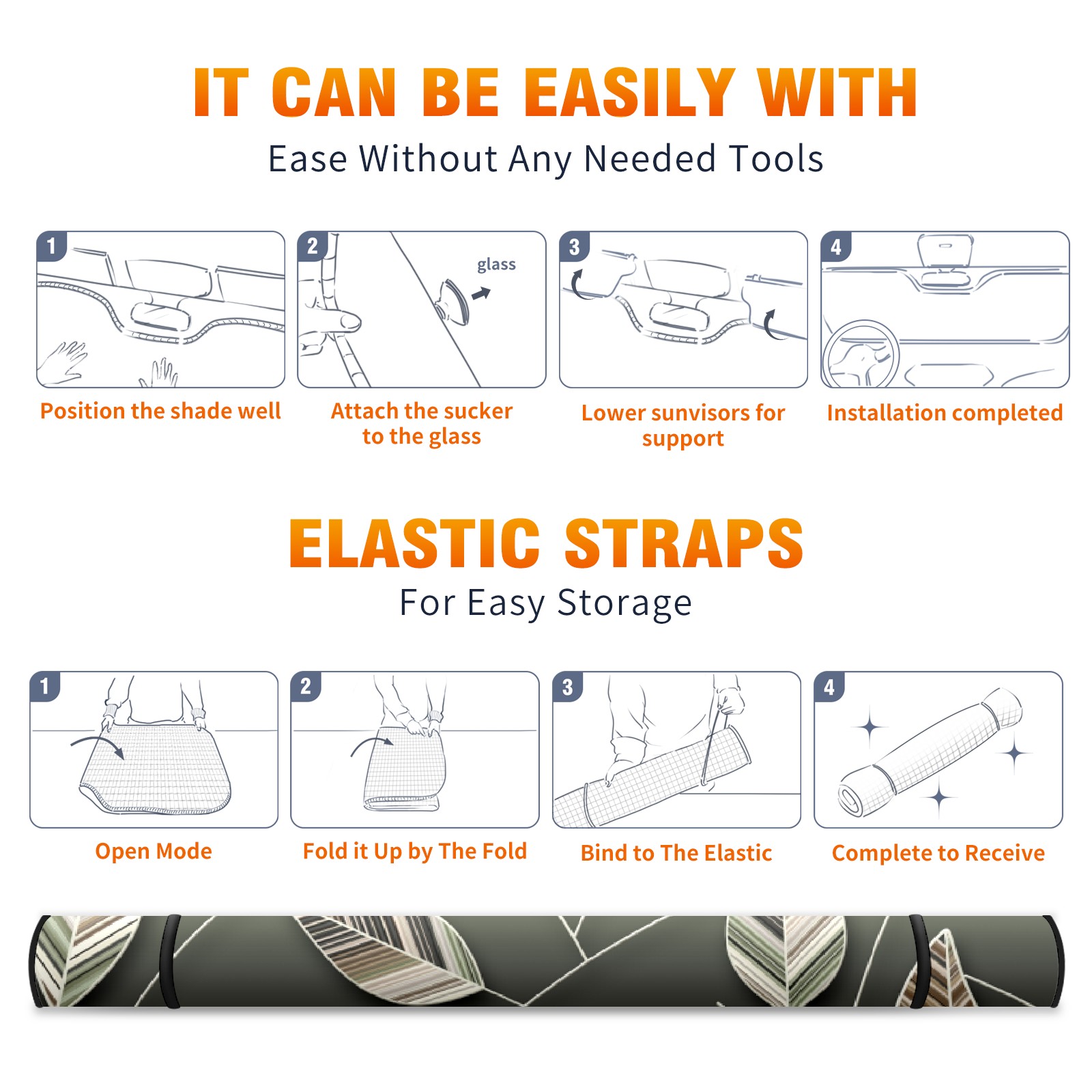 IT CAN BE EASILY WITH
Ease Without Any Needed Tools

1
Position the shade well

2
glass
Attach the sucker to the glass

3
Lower sunvisors for support

4
Installation completed

ELASTIC STRAPS
For Easy Storage

1
Open Mode

2
Fold it Up by The Fold

3
Bind to The Elastic

4
Complete to Receive