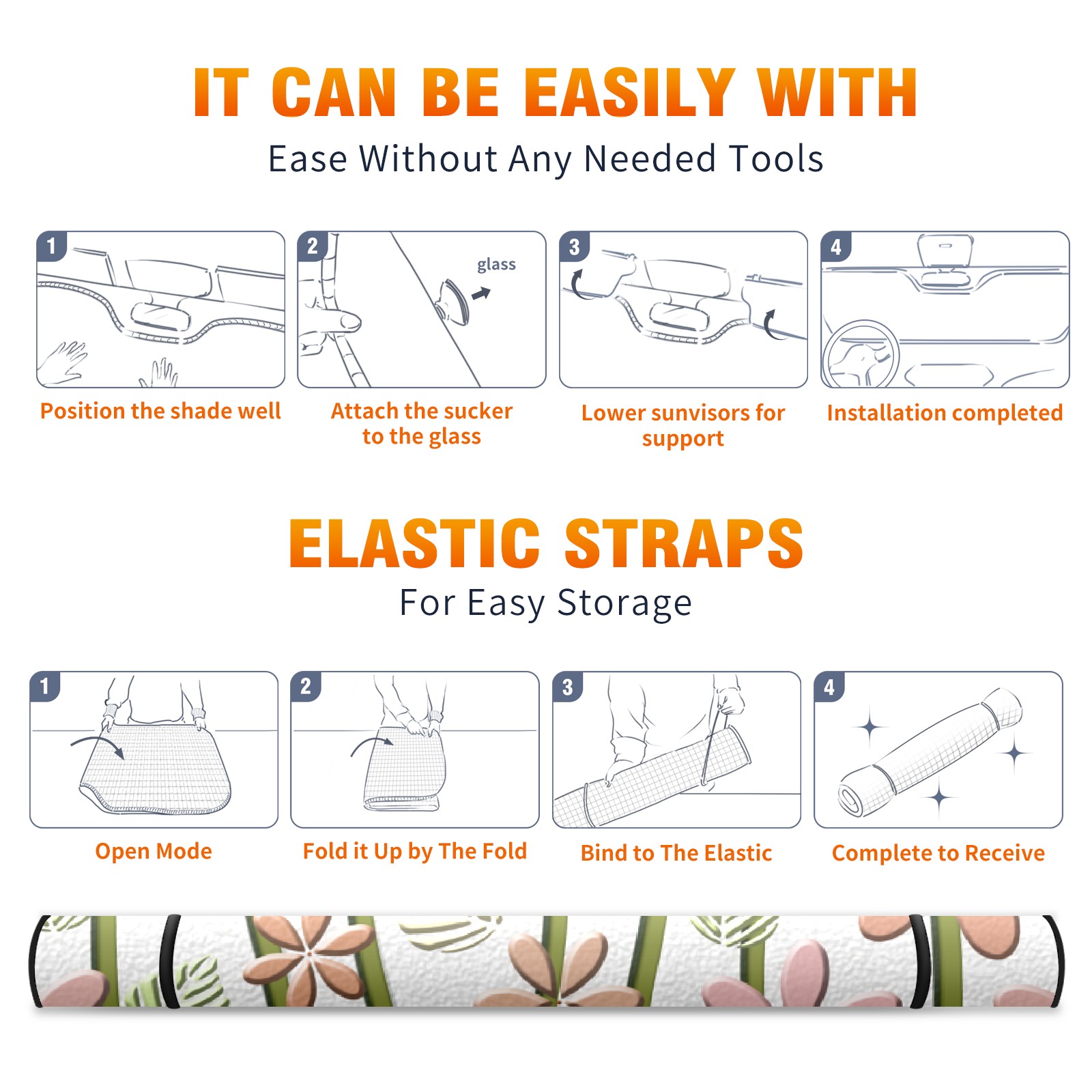 IT CAN BE EASILY WITH
Ease Without Any Needed Tools

1
Position the shade well

2
glass
Attach the sucker to the glass

3
Lower sunvisors for support

4
Installation completed

ELASTIC STRAPS
For Easy Storage

1
Open Mode

2
Fold it Up by The Fold

3
Bind to The Elastic

4
Complete to Receive