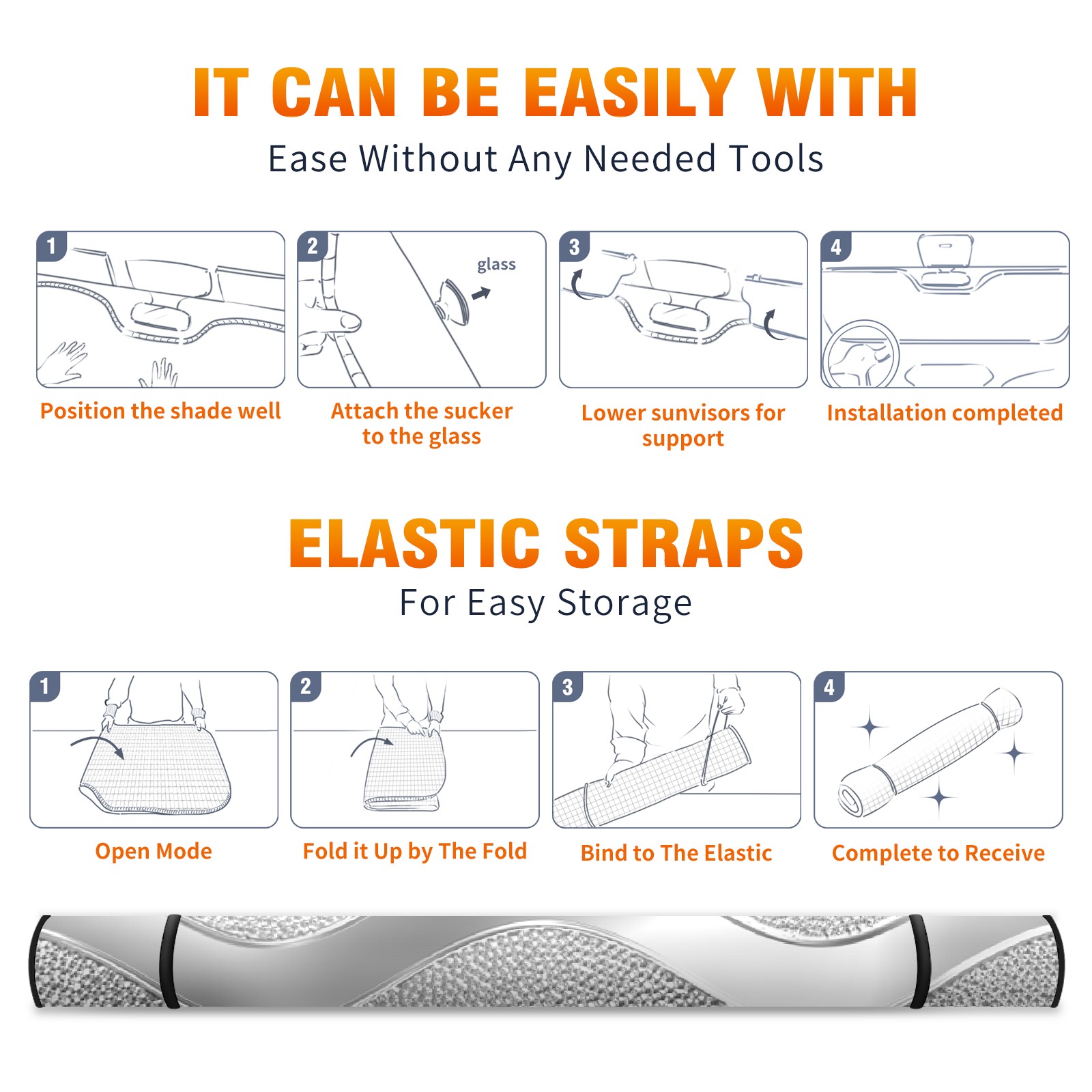 IT CAN BE EASILY WITH

Ease Without Any Needed Tools

1

Position the shade well

2

glass

Attach the sucker to the glass

3

Lower sunvisors for support

4

Installation completed

ELASTIC STRAPS

For Easy Storage

1

Open Mode

2

Fold it Up by The Fold

3

Bind to The Elastic

4

Complete to Receive