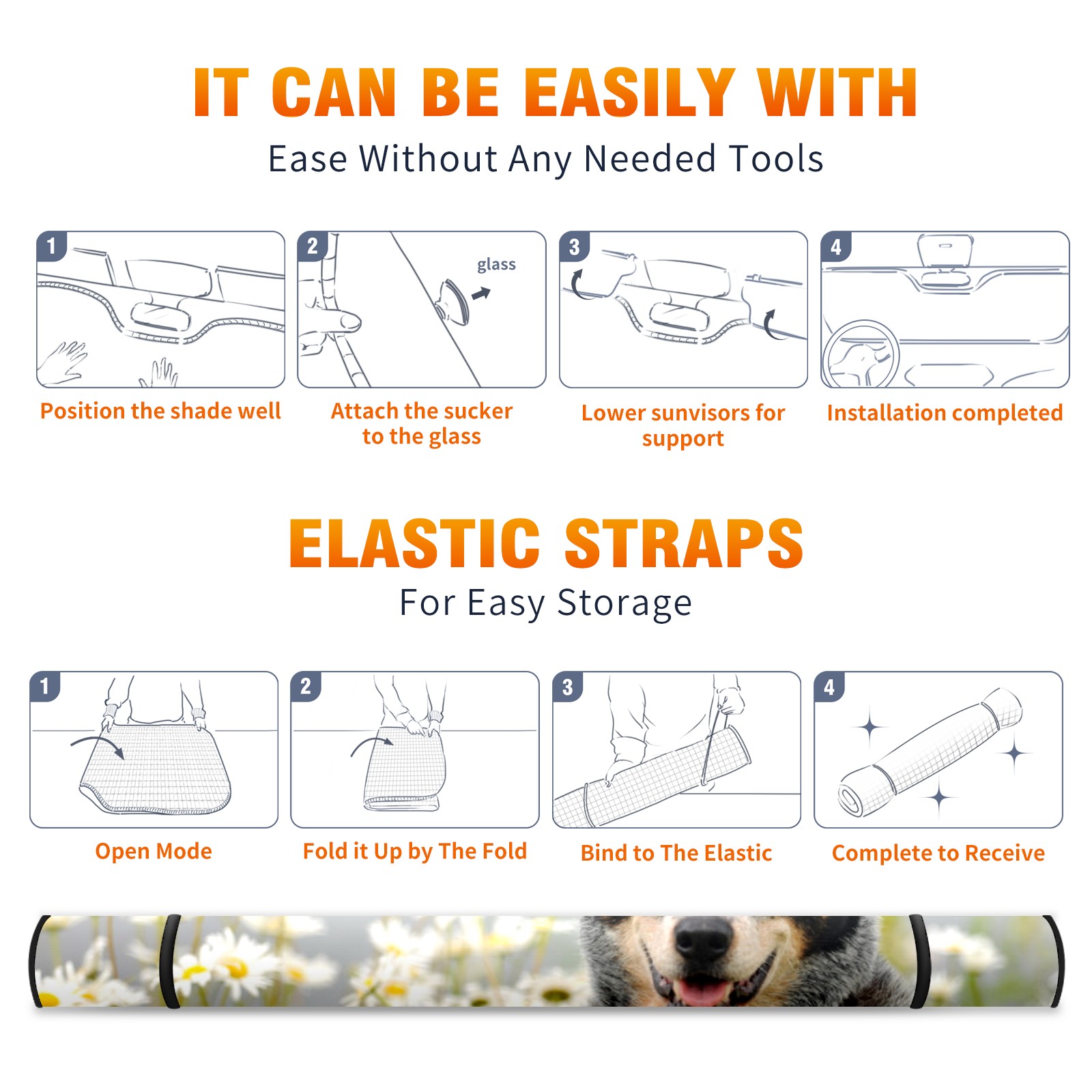 IT CAN BE EASILY WITH

Ease Without Any Needed Tools

1

Position the shade well

2

glass

Attach the sucker to the glass

3

Lower sunvisors for support

4

Installation completed

ELASTIC STRAPS

For Easy Storage

1

Open Mode

2

Fold it Up by The Fold

3

Bind to The Elastic

4

Complete to Receive