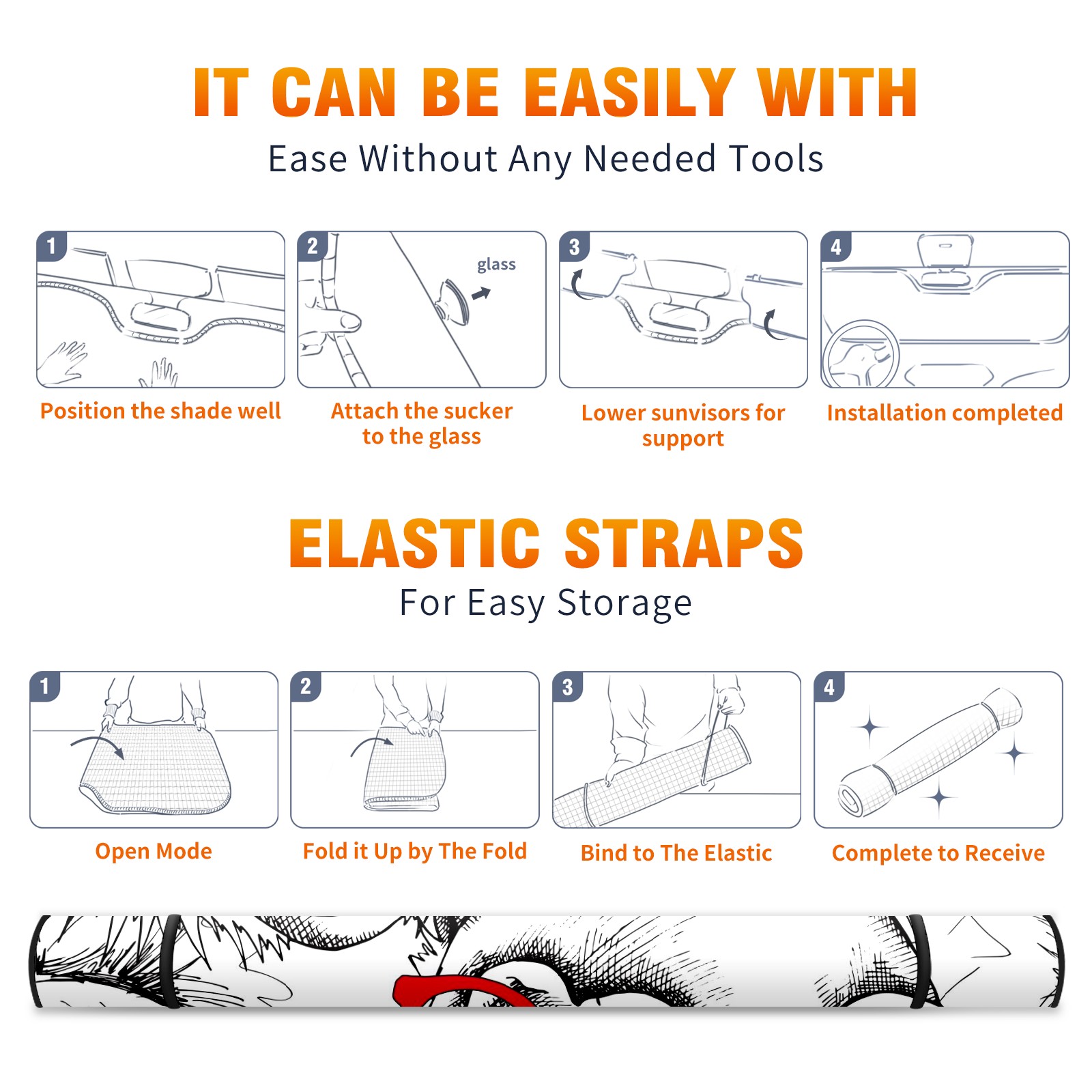 IT CAN BE EASILY WITH
Ease Without Any Needed Tools

1
Position the shade well

2
glass
Attach the sucker to the glass

3
Lower sunvisors for support

4
Installation completed

ELASTIC STRAPS
For Easy Storage

1
Open Mode

2
Fold it Up by The Fold

3
Bind to The Elastic

4
Complete to Receive