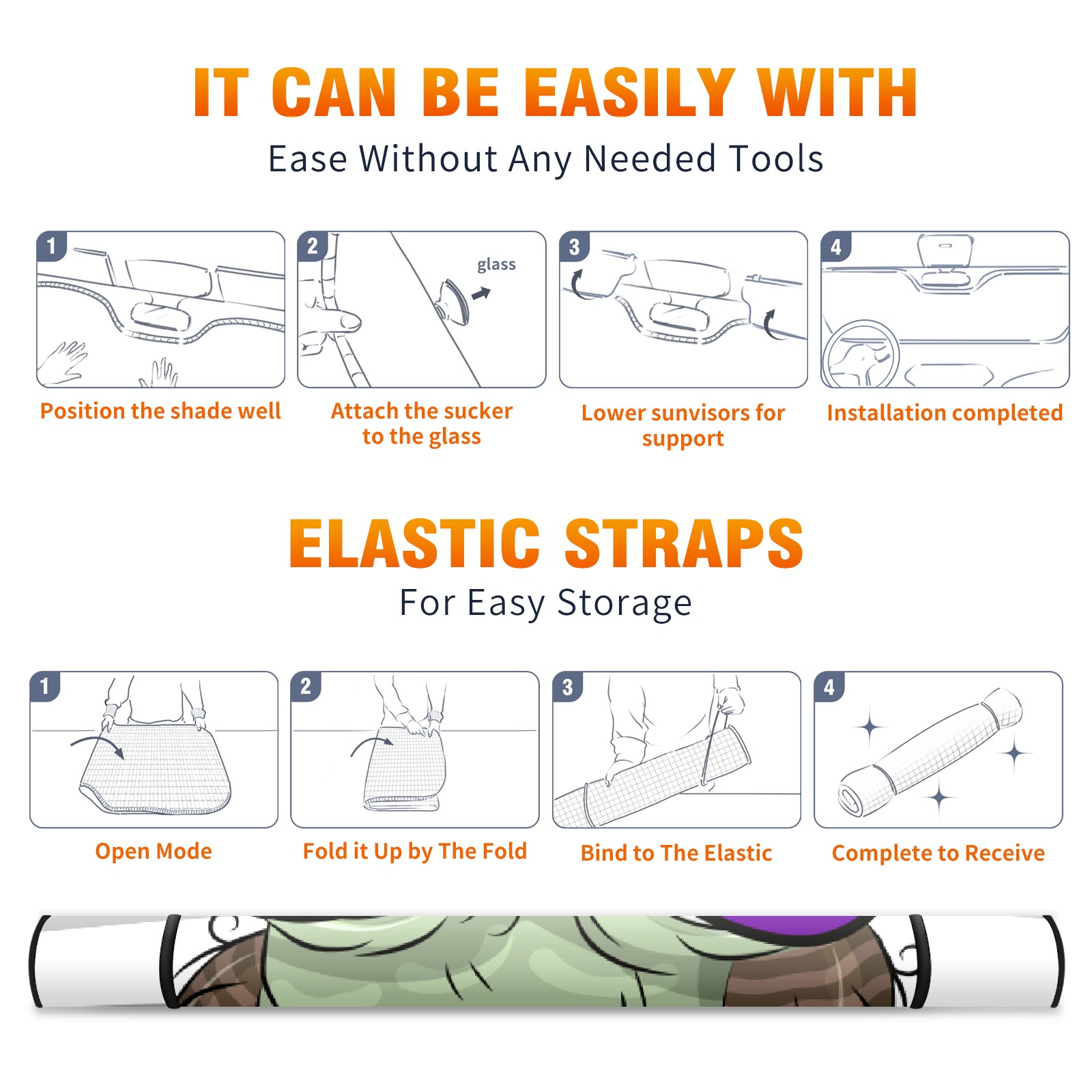 IT CAN BE EASILY WITH
Ease Without Any Needed Tools

1
Position the shade well

2
glass
Attach the sucker to the glass

3
Lower sunvisors for support

4
Installation completed

ELASTIC STRAPS
For Easy Storage

1
Open Mode

2
Fold it Up by The Fold

3
Bind to The Elastic

4
Complete to Receive