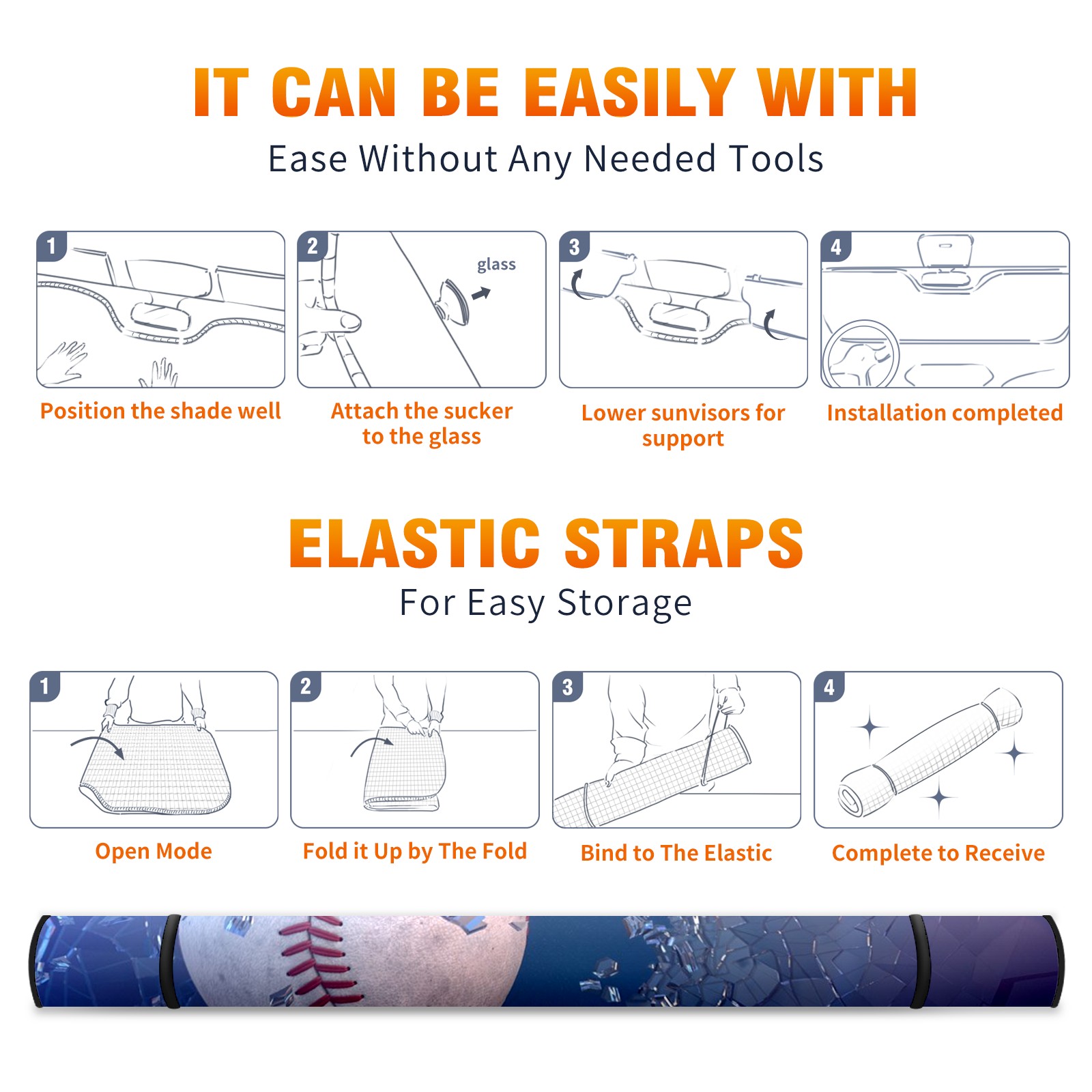 IT CAN BE EASILY WITH
Ease Without Any Needed Tools

1
Position the shade well

2
glass
Attach the sucker to the glass

3
Lower sunvisors for support

4
Installation completed

ELASTIC STRAPS
For Easy Storage

1
Open Mode

2
Fold it Up by The Fold

3
Bind to The Elastic

4
Complete to Receive