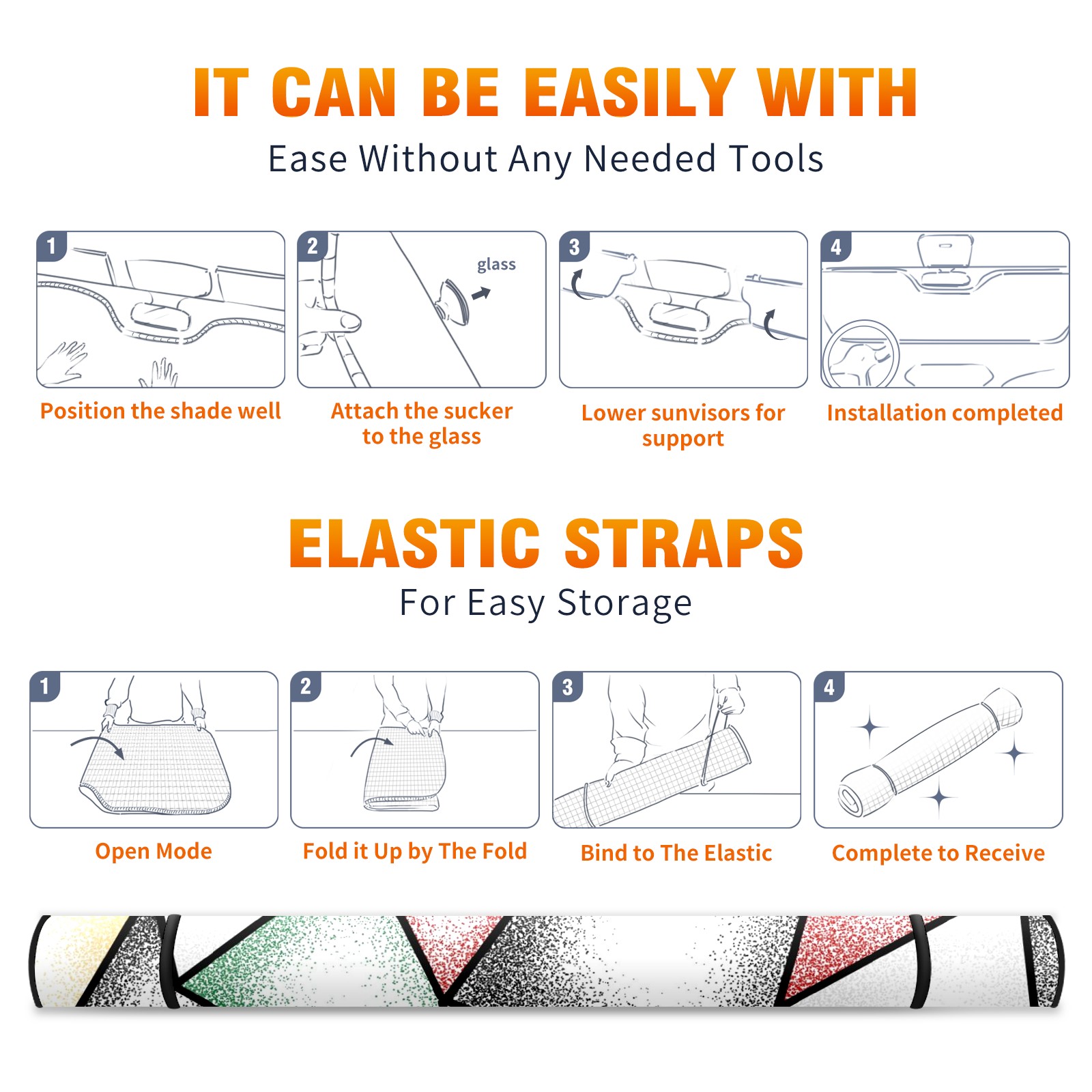 IT CAN BE EASILY WITH

Ease Without Any Needed Tools

1

Position the shade well

2

glass

Attach the sucker to the glass

3

Lower sunvisors for support

4

Installation completed

ELASTIC STRAPS

For Easy Storage

1

Open Mode

2

Fold it Up by The Fold

3

Bind to The Elastic

4

Complete to Receive