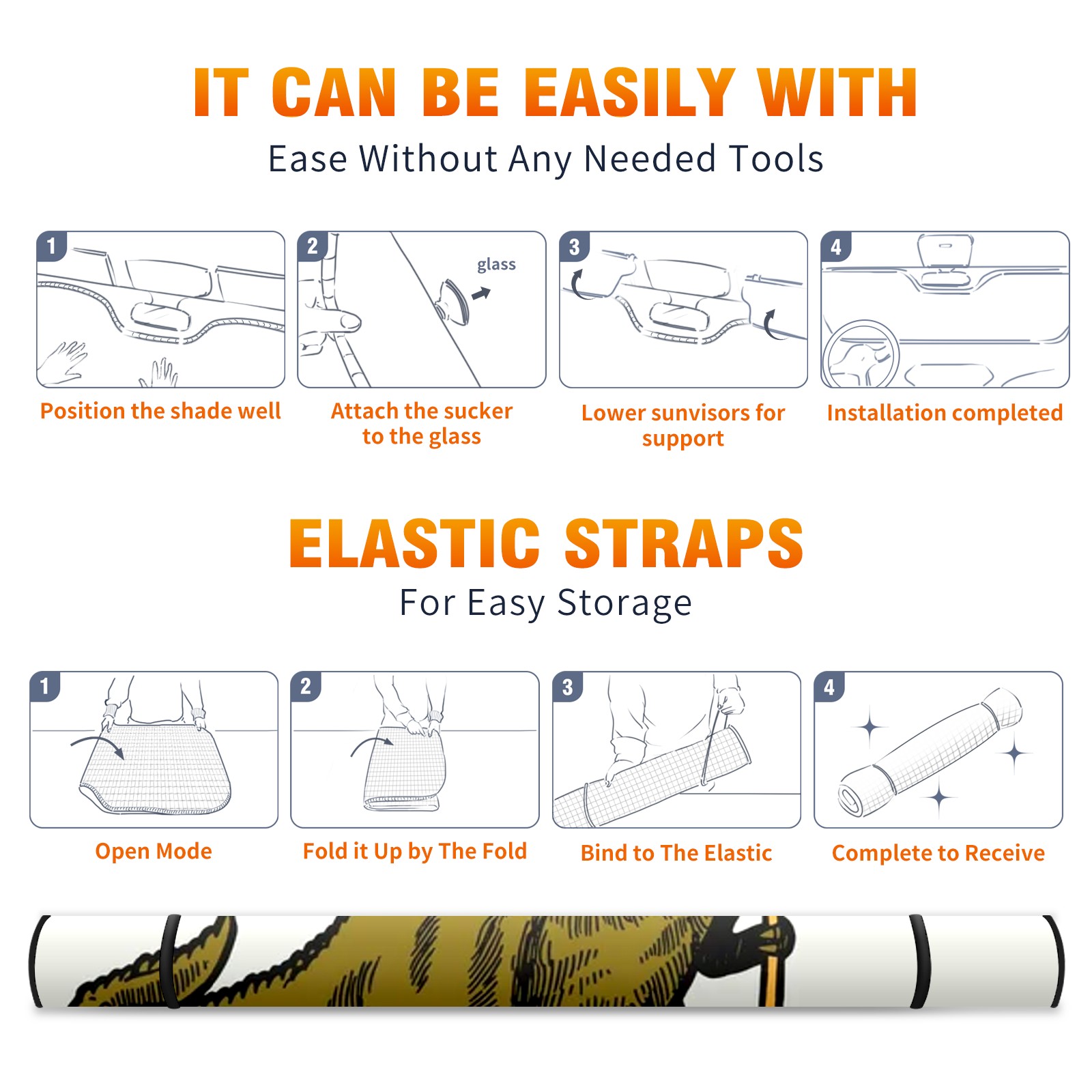 IT CAN BE EASILY WITH

Ease Without Any Needed Tools

1

Position the shade well

2

glass

Attach the sucker to the glass

3

Lower sunvisors for support

4

Installation completed

ELASTIC STRAPS

For Easy Storage

1

Open Mode

2

Fold it Up by The Fold

3

Bind to The Elastic

4

Complete to Receive