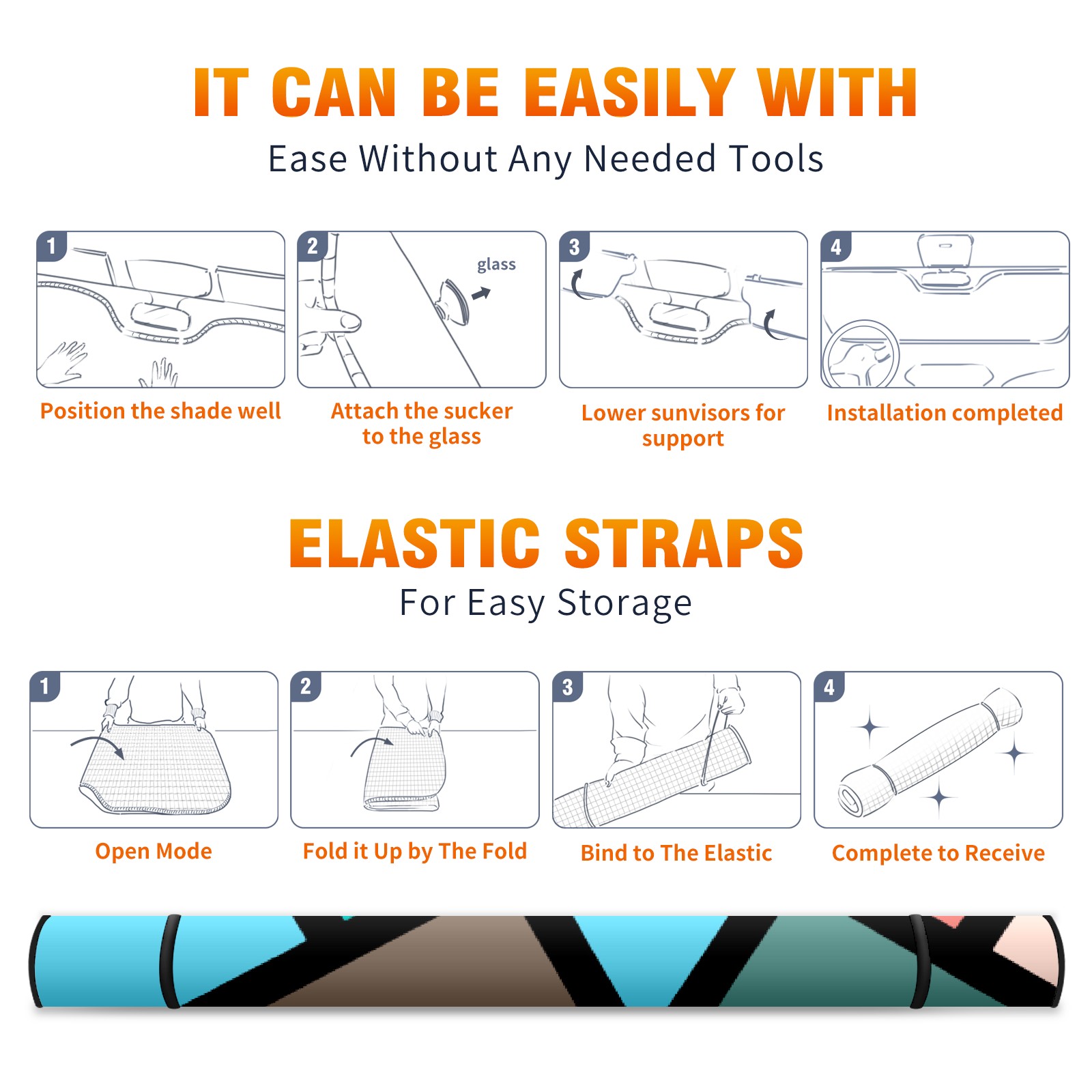 IT CAN BE EASILY WITH

Ease Without Any Needed Tools

1
Position the shade well

2
glass
Attach the sucker to the glass

3
Lower sunvisors for support

4
Installation completed

ELASTIC STRAPS

For Easy Storage

1
Open Mode

2
Fold it Up by The Fold

3
Bind to The Elastic

4
Complete to Receive