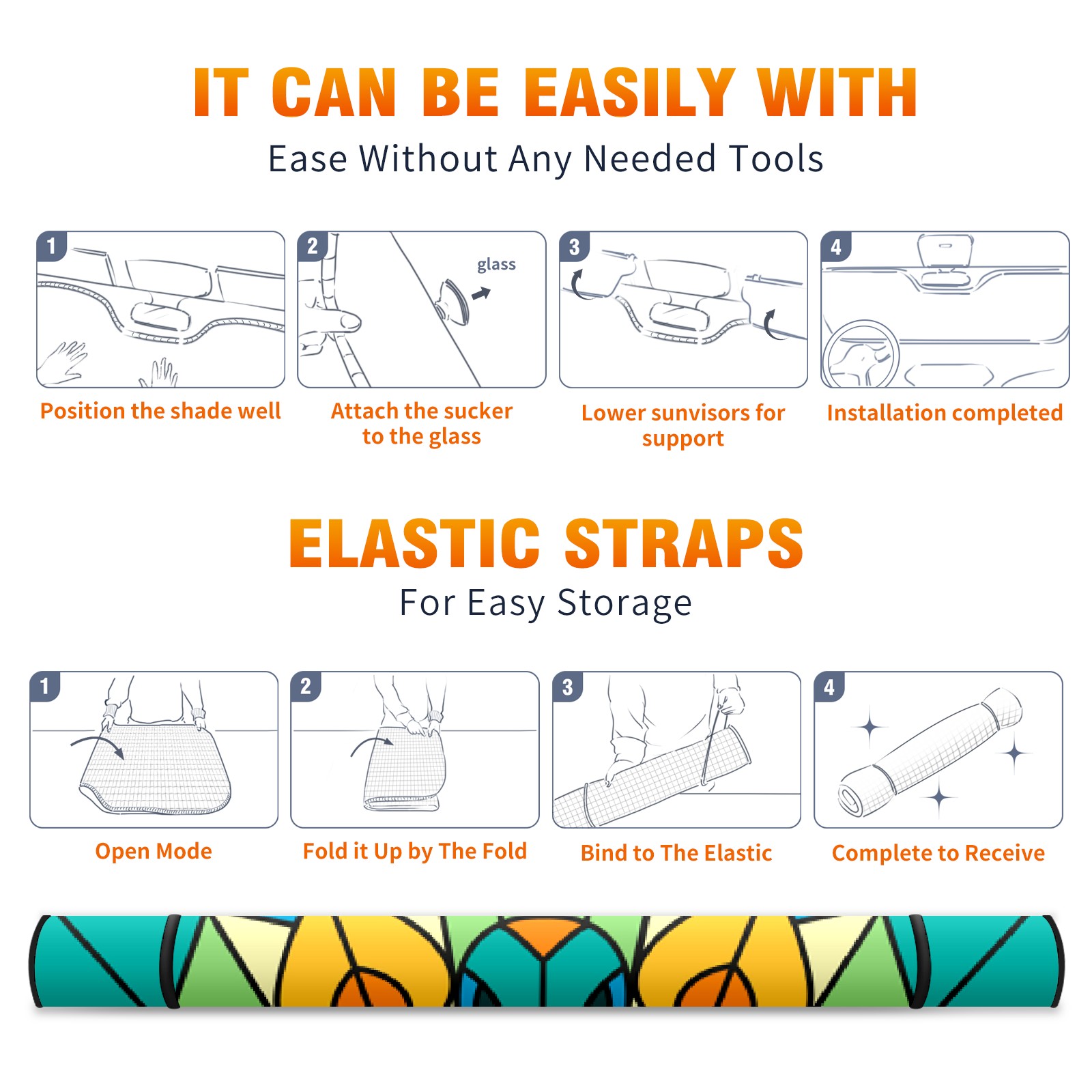 IT CAN BE EASILY WITH
Ease Without Any Needed Tools

1
Position the shade well

2
glass
Attach the sucker to the glass

3
Lower sunvisors for support

4
Installation completed

ELASTIC STRAPS
For Easy Storage

1
Open Mode

2
Fold it Up by The Fold

3
Bind to The Elastic

4
Complete to Receive