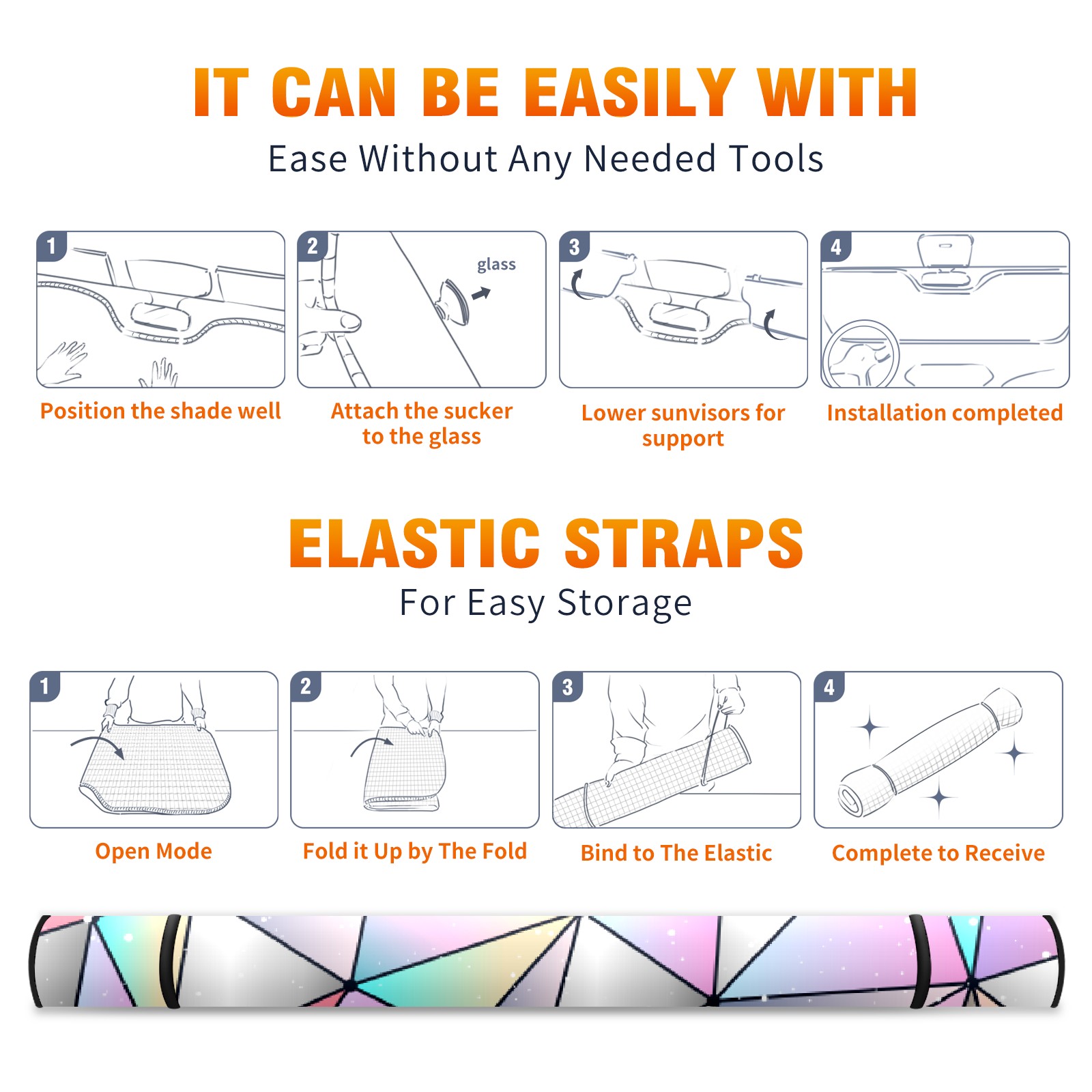 IT CAN BE EASILY WITH

Ease Without Any Needed Tools

1

Position the shade well

2

glass

Attach the sucker to the glass

3

Lower sunvisors for support

4

Installation completed

ELASTIC STRAPS

For Easy Storage

1

Open Mode

2

Fold it Up by The Fold

3

Bind to The Elastic

4

Complete to Receive