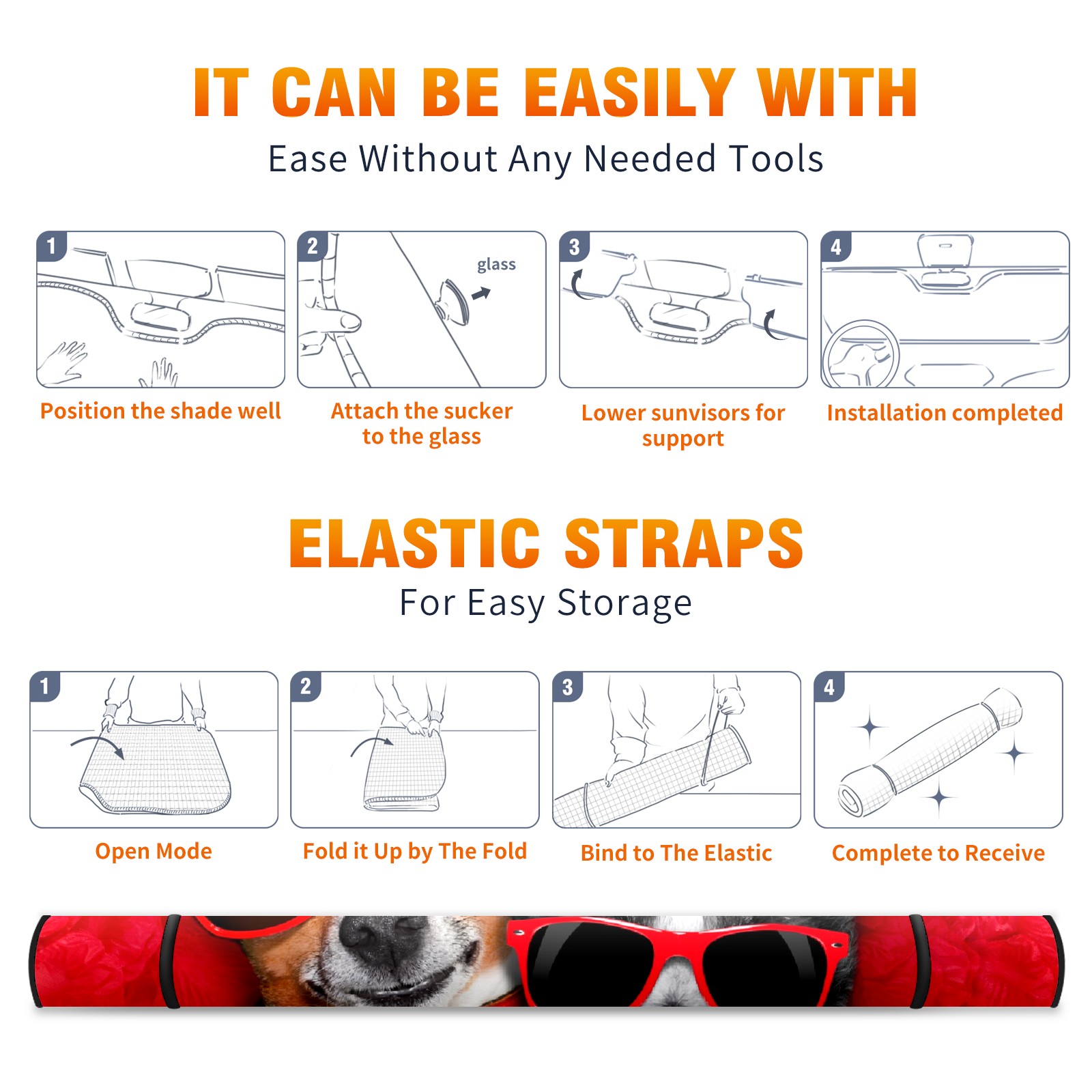 IT CAN BE EASILY WITH
Ease Without Any Needed Tools

1
Position the shade well

2
glass
Attach the sucker to the glass

3
Lower sunvisors for support

4
Installation completed

ELASTIC STRAPS
For Easy Storage

1
Open Mode

2
Fold it Up by The Fold

3
Bind to The Elastic

4
Complete to Receive