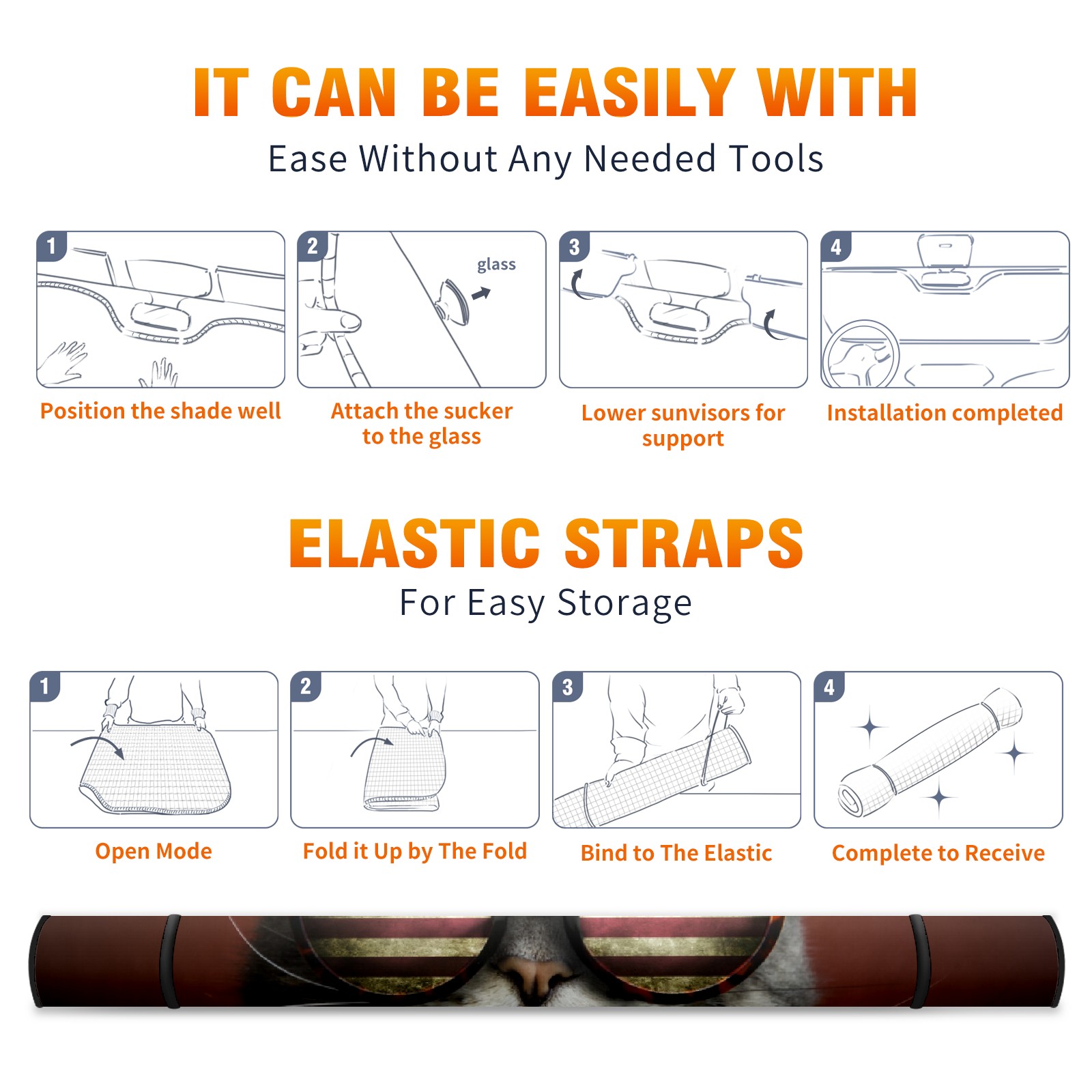 IT CAN BE EASILY WITH

Ease Without Any Needed Tools

1

Position the shade well

2

glass

Attach the sucker to the glass

3

Lower sunvisors for support

4

Installation completed

ELASTIC STRAPS

For Easy Storage

1

Open Mode

2

Fold it Up by The Fold

3

Bind to The Elastic

4

Complete to Receive