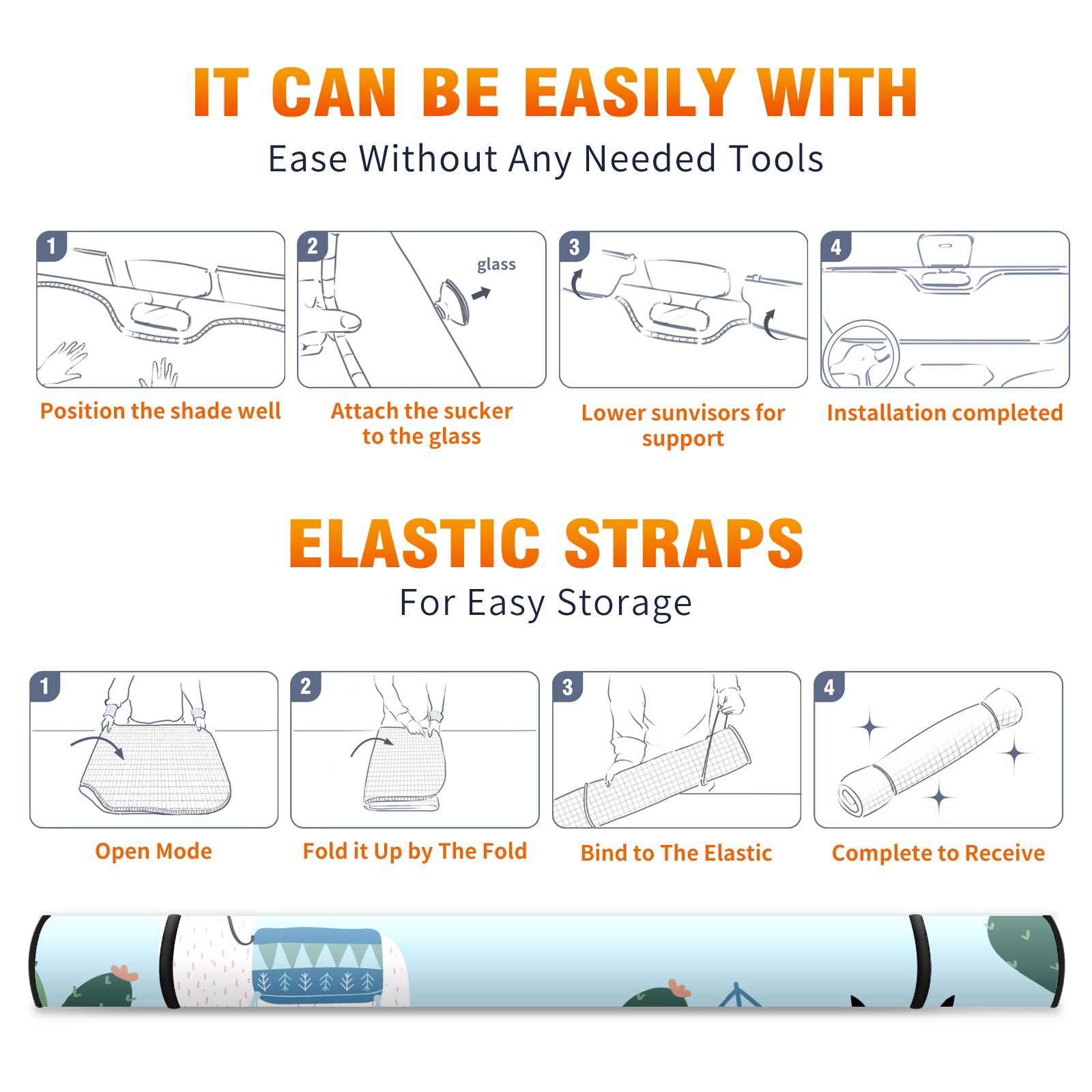 IT CAN BE EASILY WITH
Ease Without Any Needed Tools

1
Position the shade well

2
glass
Attach the sucker to the glass

3
Lower sunvisors for support

4
Installation completed

ELASTIC STRAPS
For Easy Storage

1
Open Mode

2
Fold it Up by The Fold

3
Bind to The Elastic

4
Complete to Receive