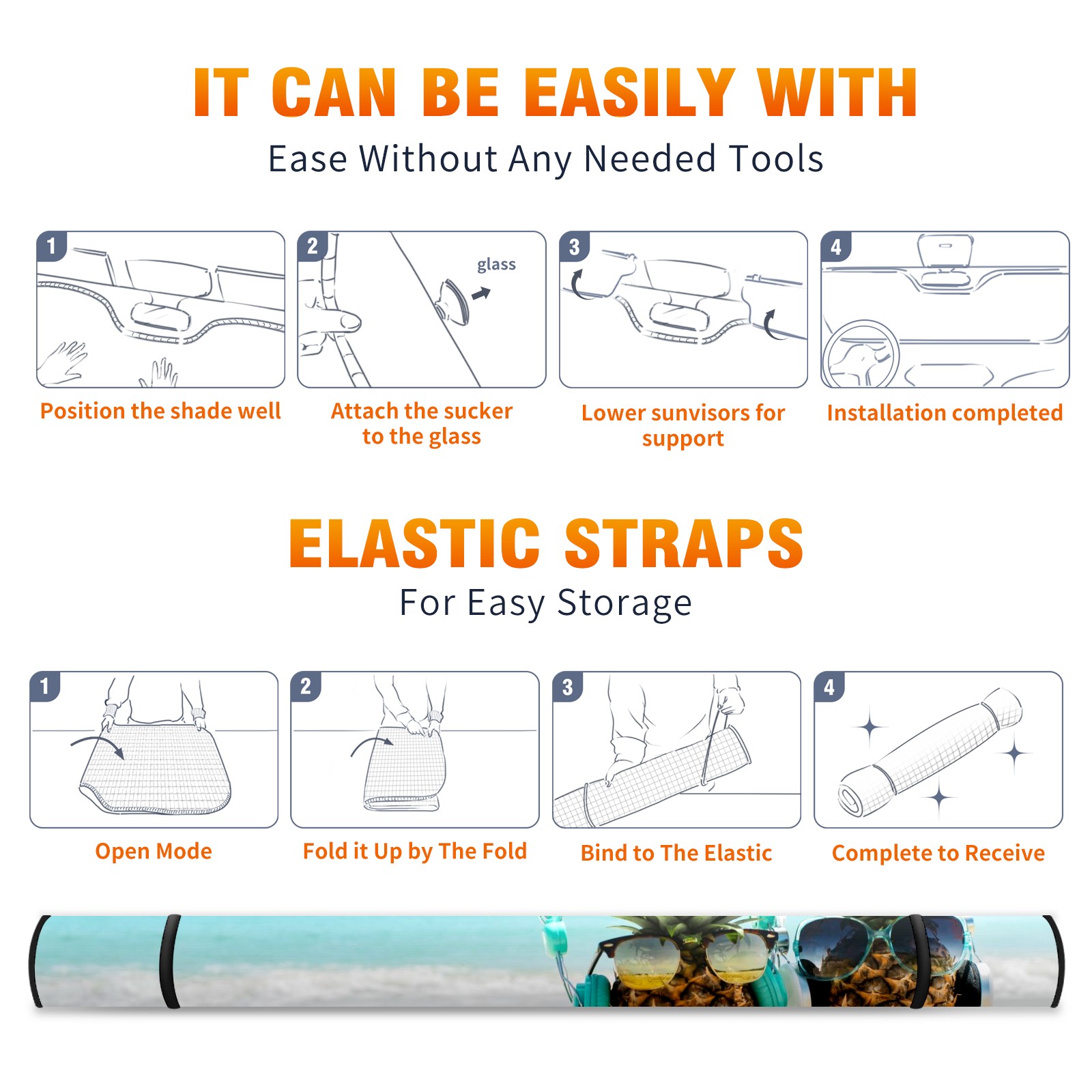 IT CAN BE EASILY WITH
Ease Without Any Needed Tools

1
Position the shade well

2
glass
Attach the sucker to the glass

3
Lower sunvisors for support

4
Installation completed

ELASTIC STRAPS
For Easy Storage

1
Open Mode

2
Fold it Up by The Fold

3
Bind to The Elastic

4
Complete to Receive