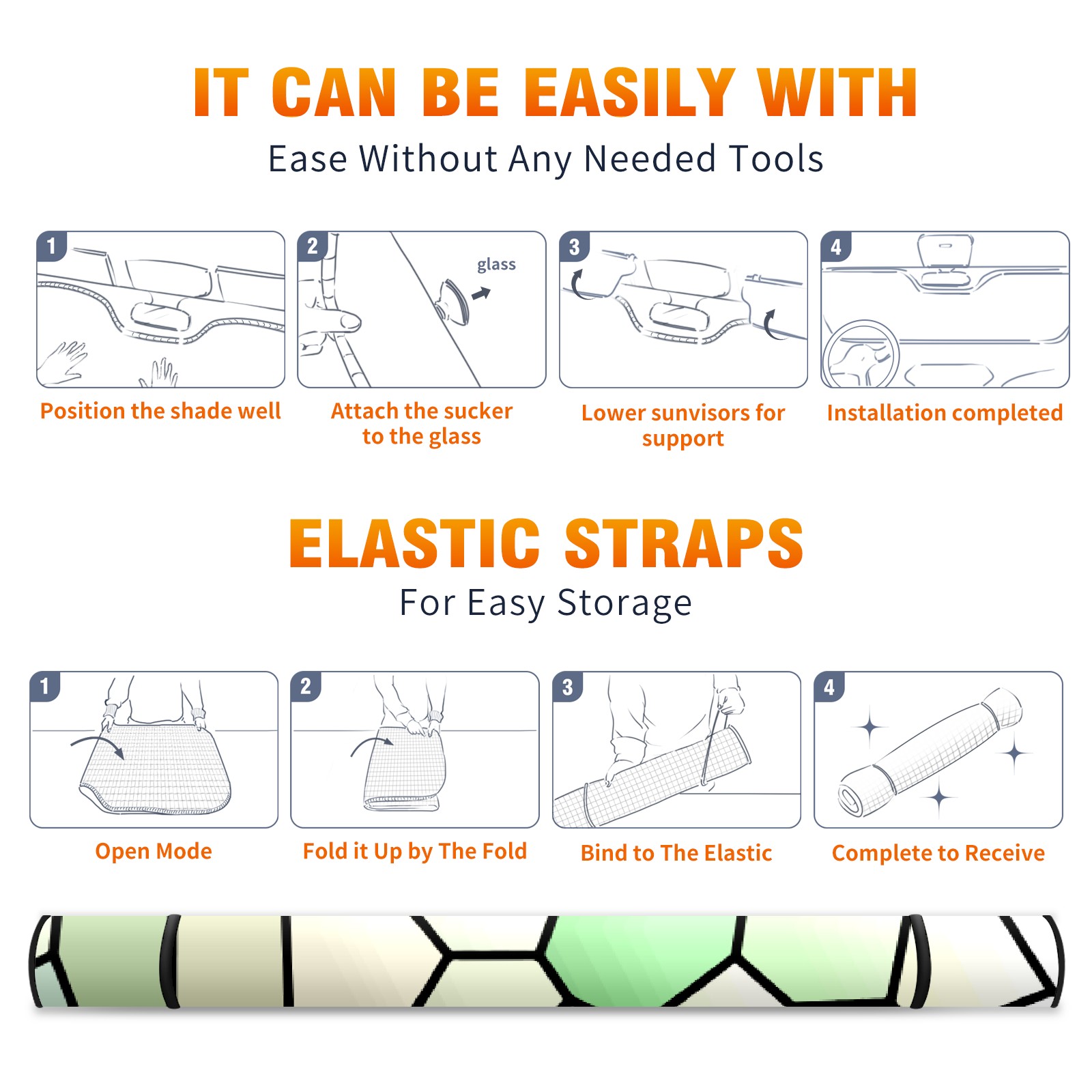 IT CAN BE EASILY WITH
Ease Without Any Needed Tools

1
Position the shade well

2
glass
Attach the sucker to the glass

3
Lower sunvisors for support

4
Installation completed

ELASTIC STRAPS
For Easy Storage

1
Open Mode

2
Fold it Up by The Fold

3
Bind to The Elastic

4
Complete to Receive