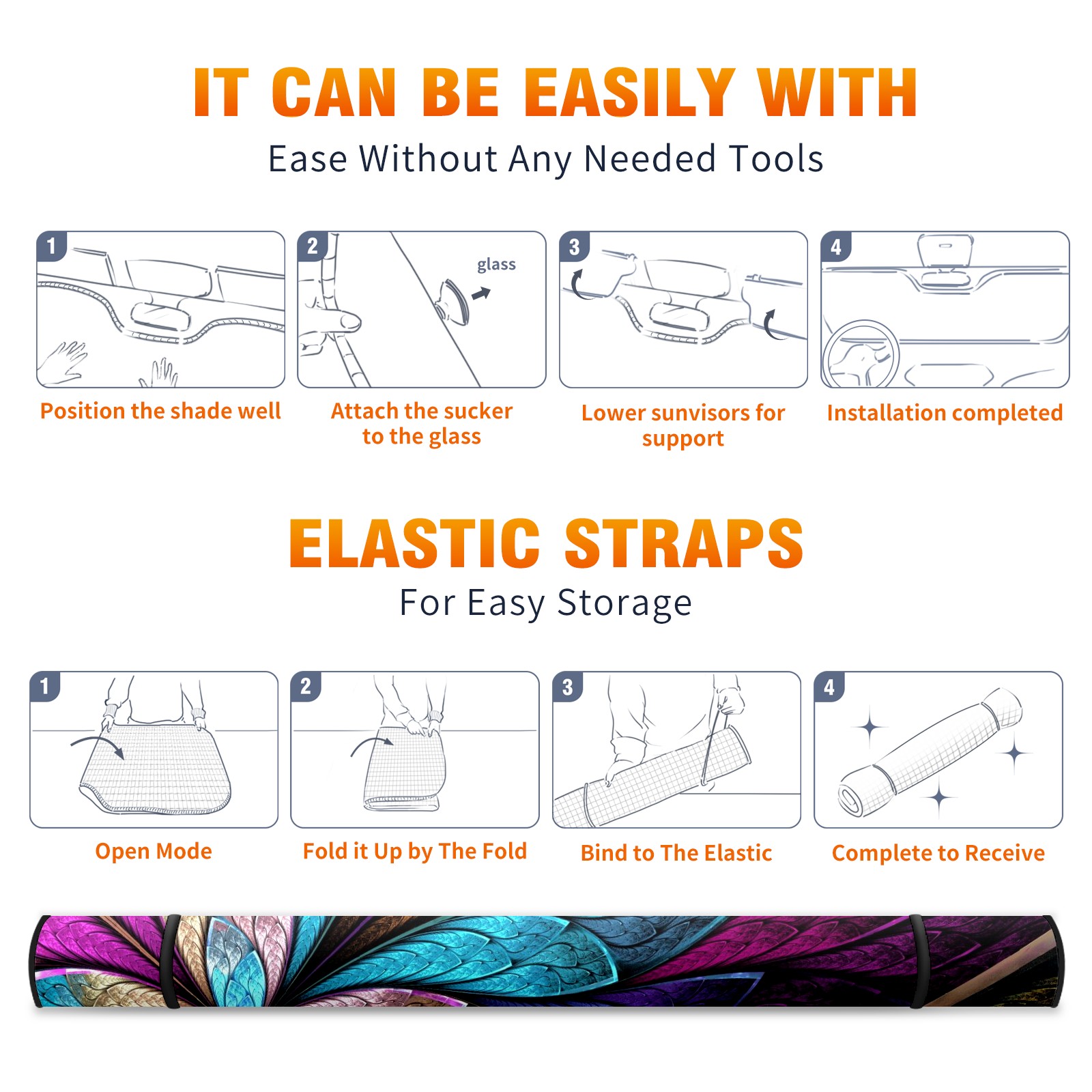 IT CAN BE EASILY WITH
Ease Without Any Needed Tools

1
Position the shade well

2
glass
Attach the sucker to the glass

3
Lower sunvisors for support

4
Installation completed

ELASTIC STRAPS
For Easy Storage

1
Open Mode

2
Fold it Up by The Fold

3
Bind to The Elastic

4
Complete to Receive