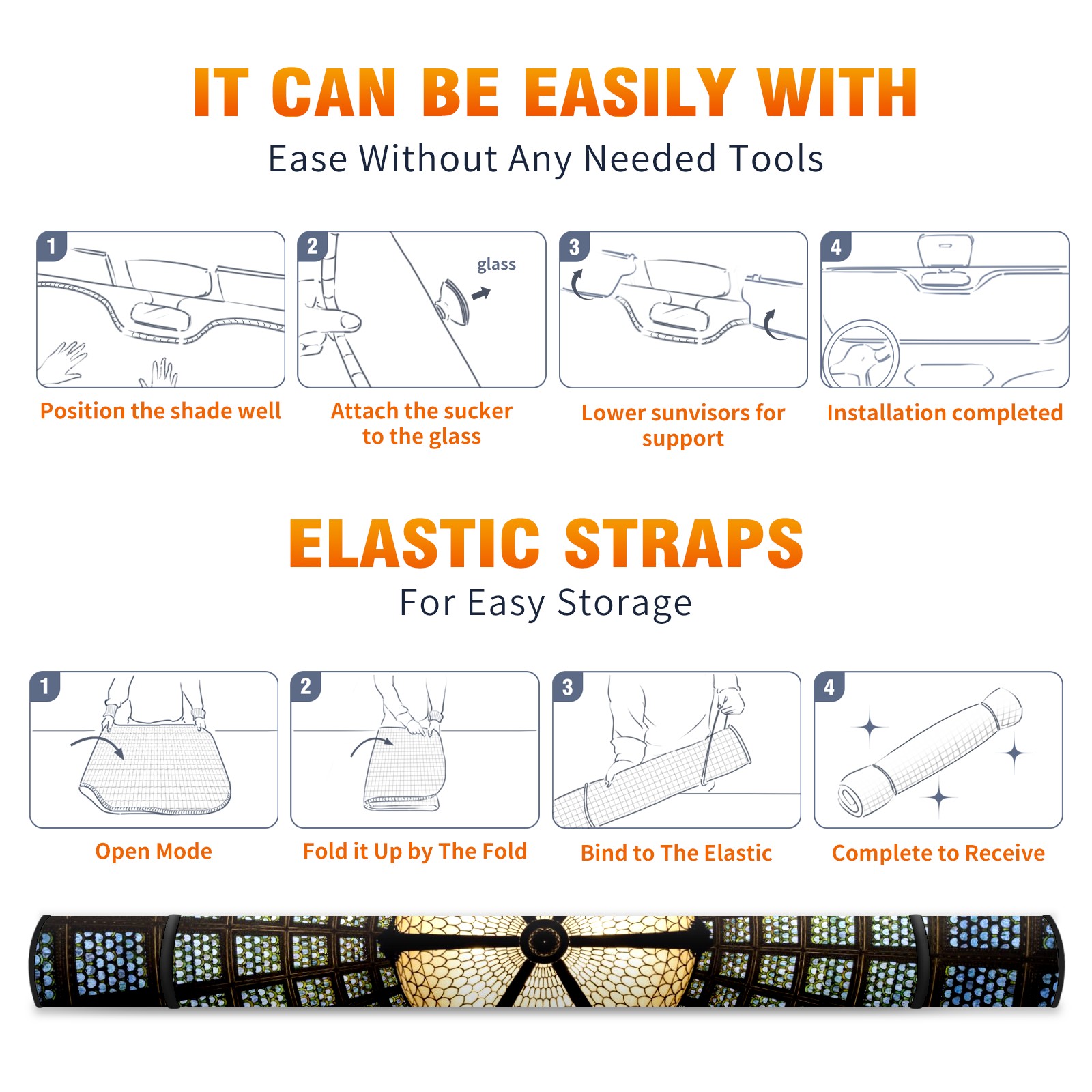 IT CAN BE EASILY WITH
Ease Without Any Needed Tools

1
Position the shade well

2
glass
Attach the sucker to the glass

3
Lower sunvisors for support

4
Installation completed

ELASTIC STRAPS
For Easy Storage

1
Open Mode

2
Fold it Up by The Fold

3
Bind to The Elastic

4
Complete to Receive