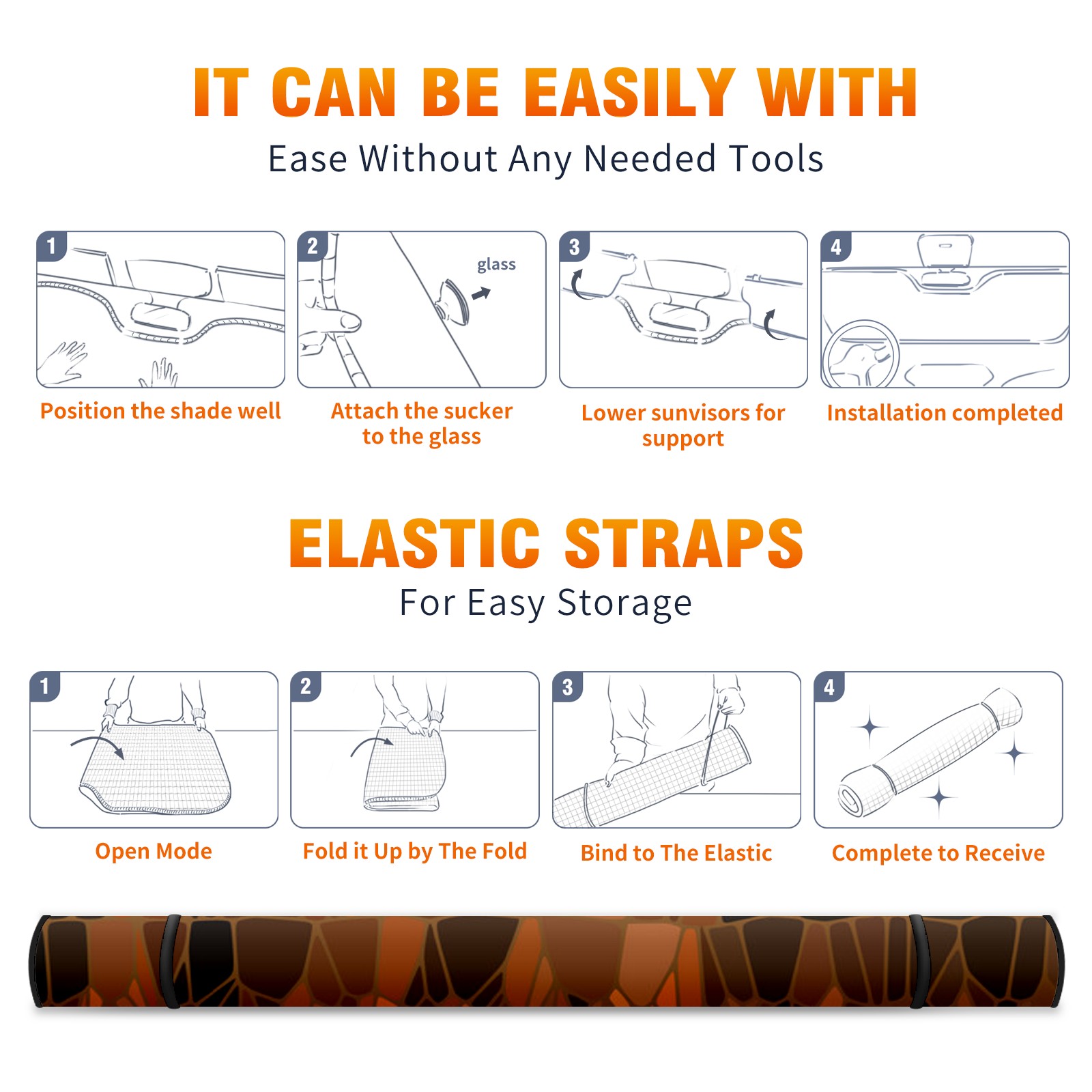 IT CAN BE EASILY WITH

Ease Without Any Needed Tools

1

Position the shade well

2

glass

Attach the sucker to the glass

3

Lower sunvisors for support

4

Installation completed

ELASTIC STRAPS

For Easy Storage

1

Open Mode

2

Fold it Up by The Fold

3

Bind to The Elastic

4

Complete to Receive