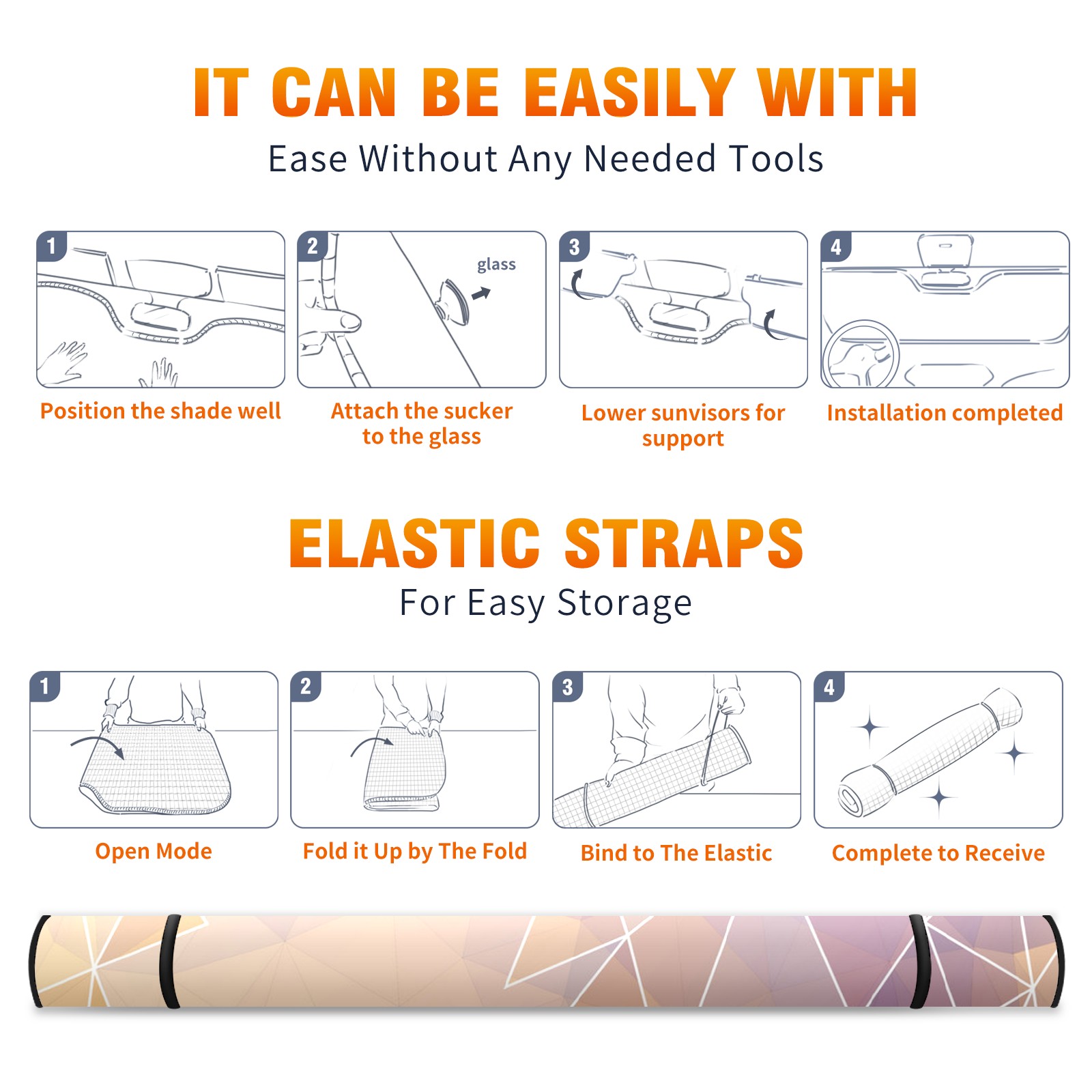 IT CAN BE EASILY WITH
Ease Without Any Needed Tools

1
Position the shade well

2
glass
Attach the sucker to the glass

3
Lower sunvisors for support

4
Installation completed

ELASTIC STRAPS
For Easy Storage

1
Open Mode

2
Fold it Up by The Fold

3
Bind to The Elastic

4
Complete to Receive