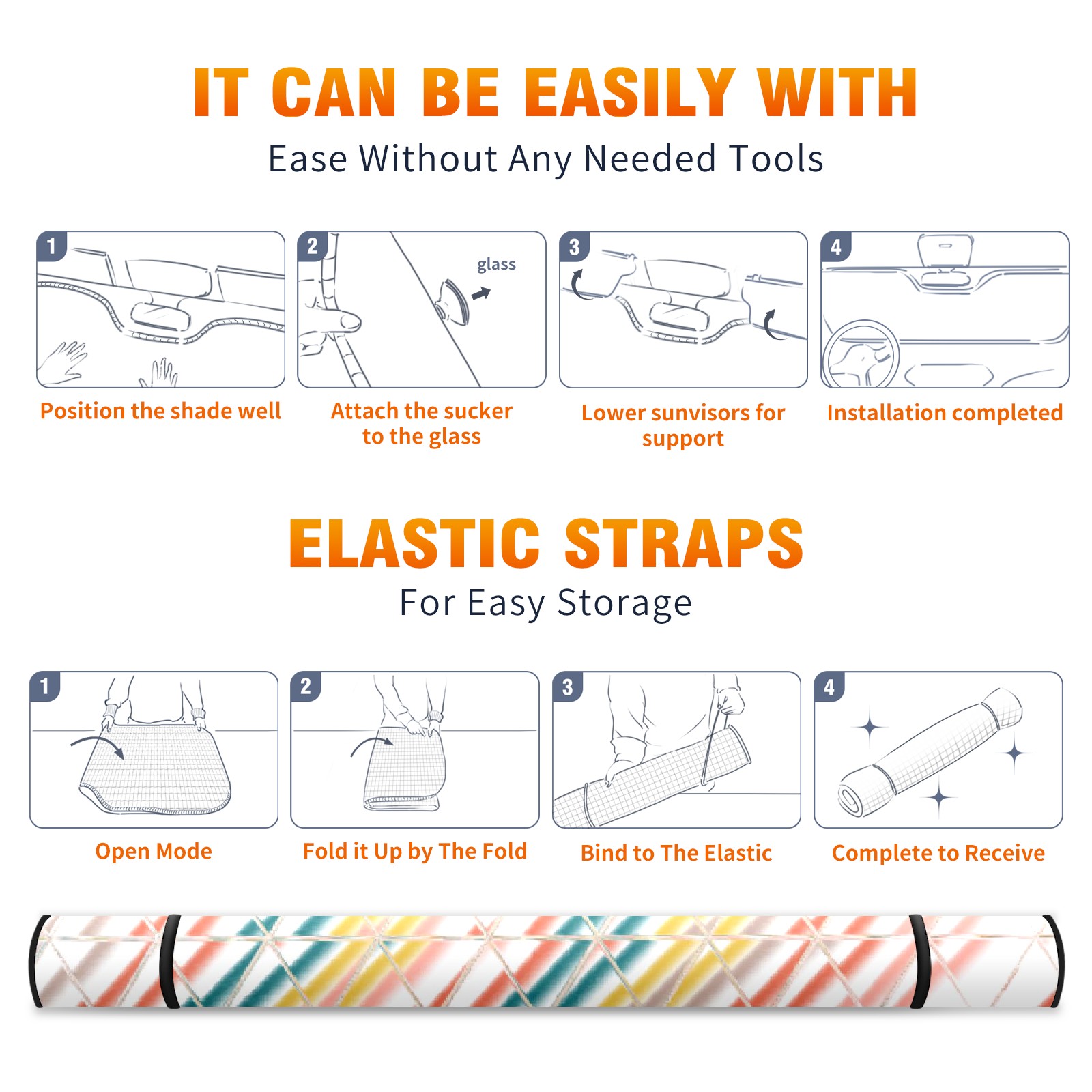 IT CAN BE EASILY WITH

Ease Without Any Needed Tools

1

Position the shade well

2

glass

Attach the sucker to the glass

3

Lower sunvisors for support

4

Installation completed

ELASTIC STRAPS

For Easy Storage

1

Open Mode

2

Fold it Up by The Fold

3

Bind to The Elastic

4

Complete to Receive