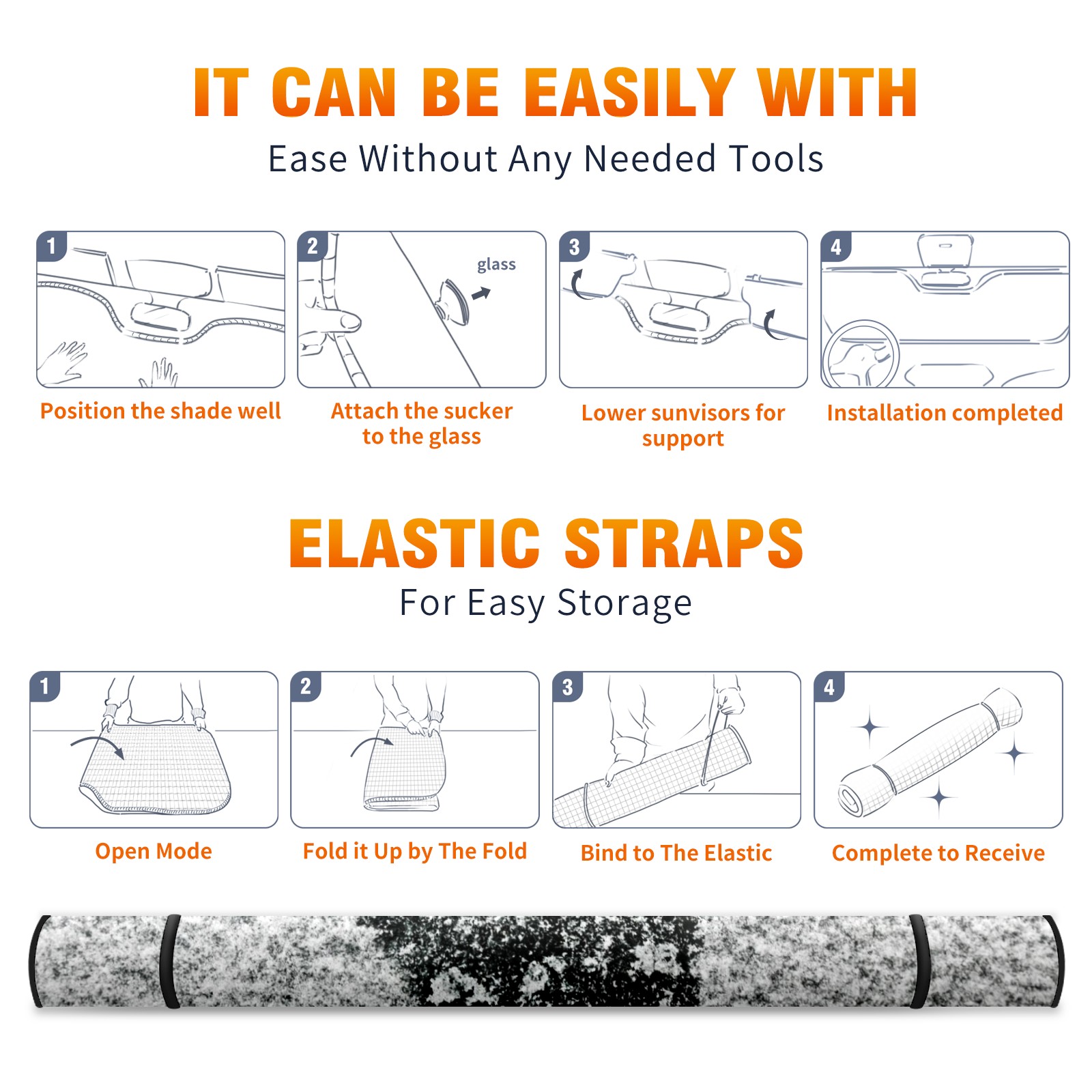 IT CAN BE EASILY WITH

Ease Without Any Needed Tools

1

Position the shade well

2

glass

Attach the sucker to the glass

3

Lower sunvisors for support

4

Installation completed

ELASTIC STRAPS

For Easy Storage

1

Open Mode

2

Fold it Up by The Fold

3

Bind to The Elastic

4

Complete to Receive