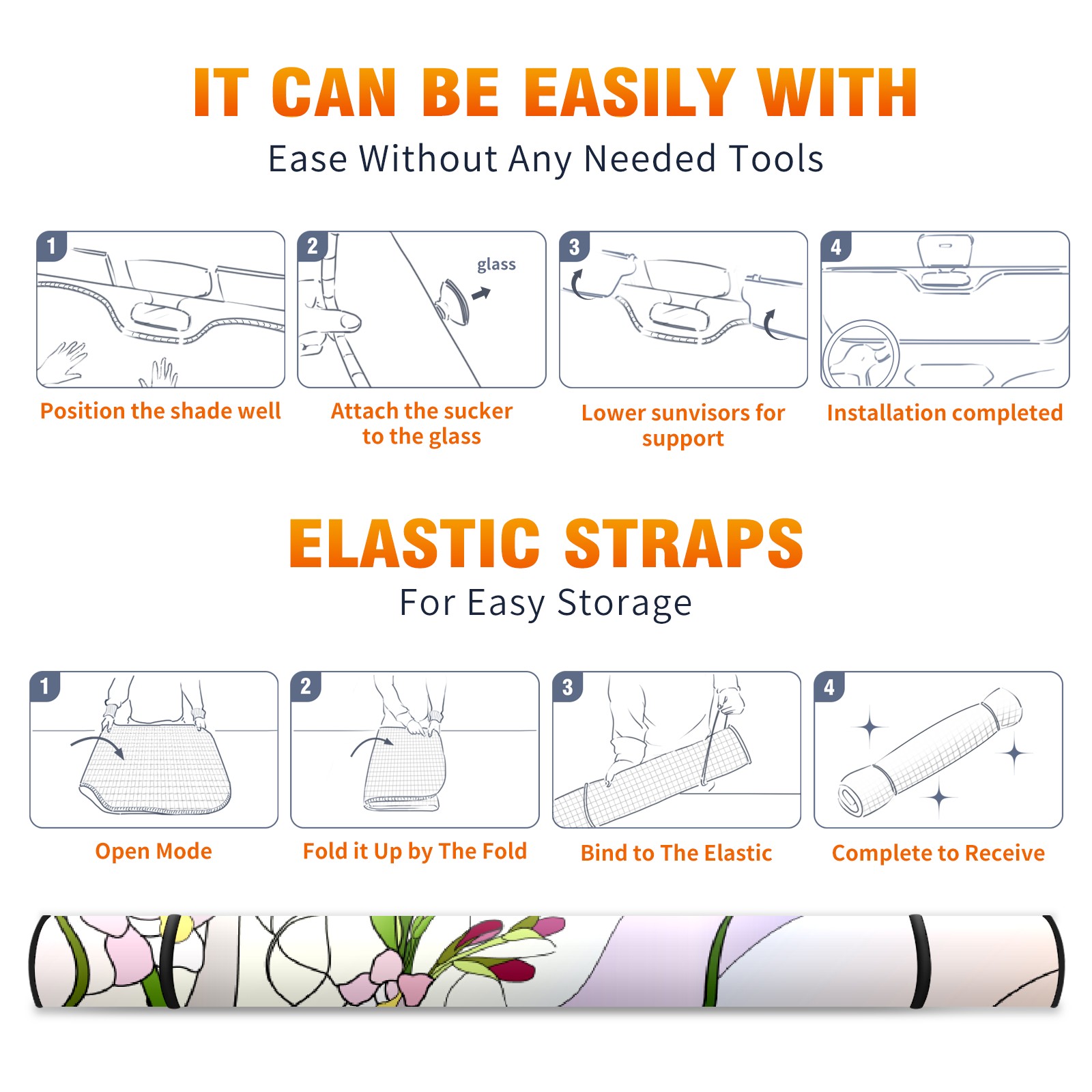 IT CAN BE EASILY WITH

Ease Without Any Needed Tools

1
Position the shade well

2
glass
Attach the sucker to the glass

3
Lower sunvisors for support

4
Installation completed

ELASTIC STRAPS

For Easy Storage

1
Open Mode

2
Fold it Up by The Fold

3
Bind to The Elastic

4
Complete to Receive