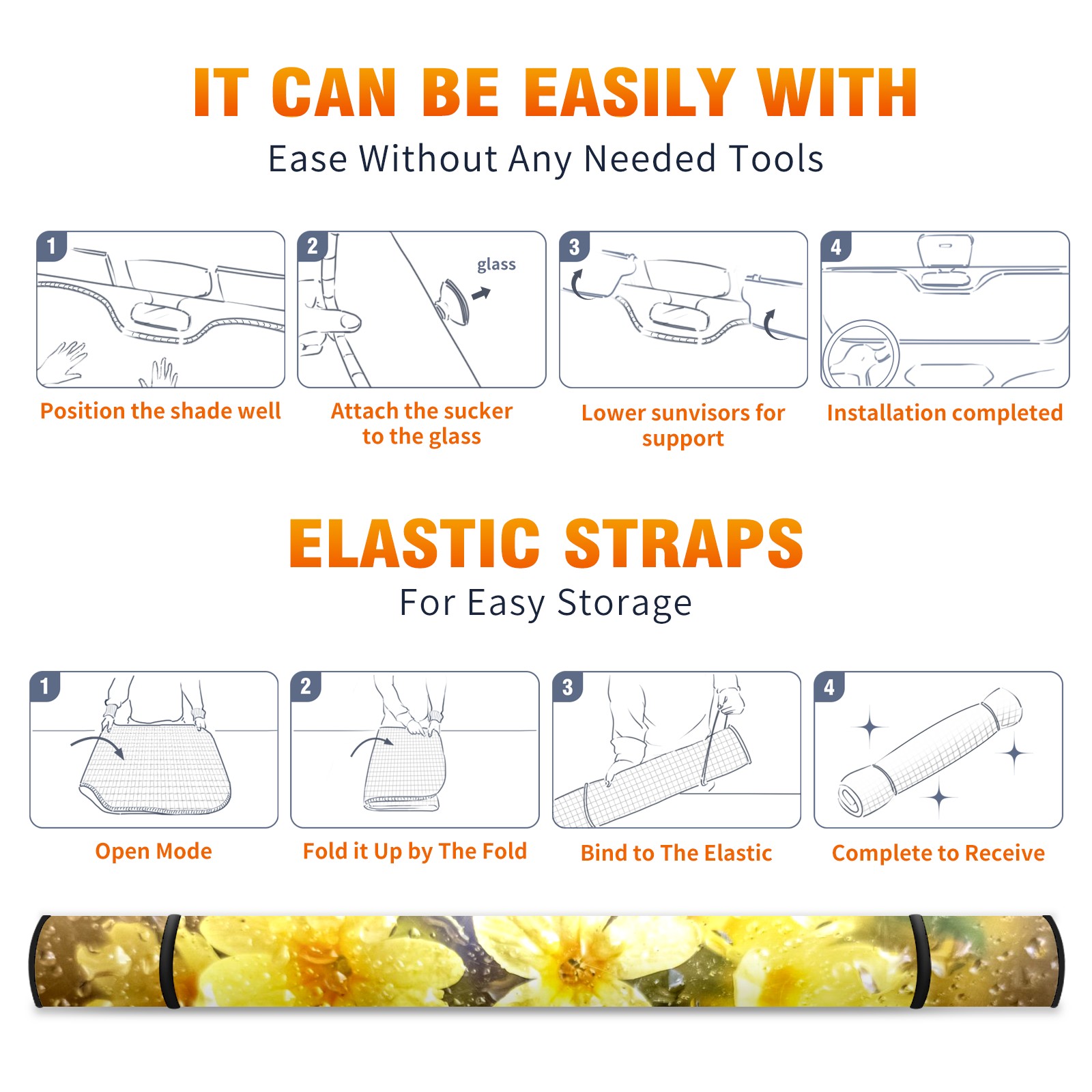 IT CAN BE EASILY WITH
Ease Without Any Needed Tools

1
Position the shade well

2
glass
Attach the sucker to the glass

3
Lower sunvisors for support

4
Installation completed

ELASTIC STRAPS
For Easy Storage

1
Open Mode

2
Fold it Up by The Fold

3
Bind to The Elastic

4
Complete to Receive